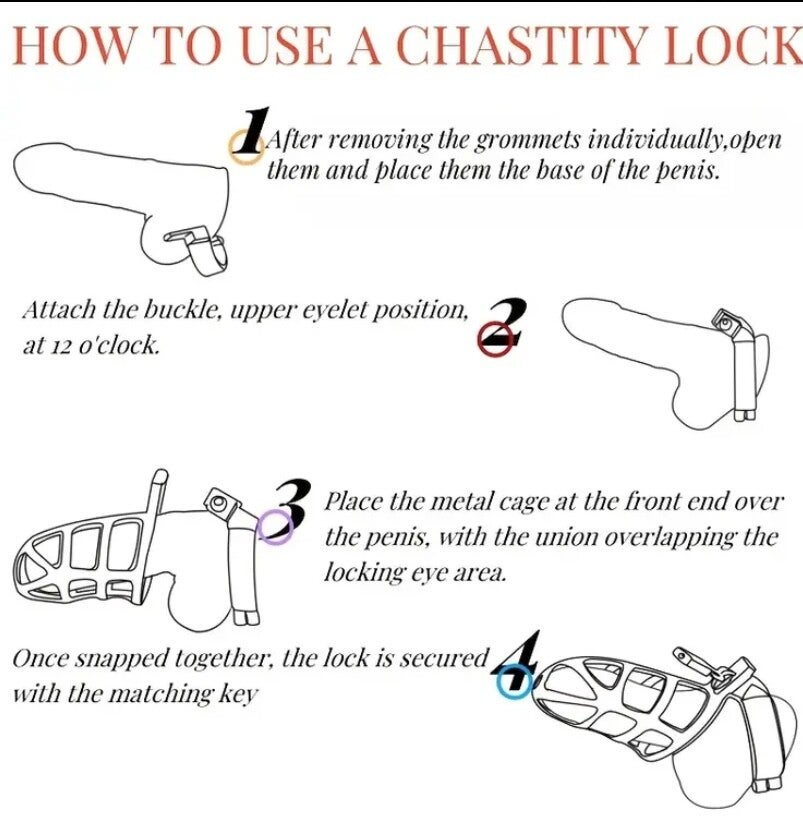 HOW TO USE A CHASTITY LOCK

1 After removing the grommets individually,open them and place them the base of the penis.

Attach the buckle, upper eyelet position, at 12 o'clock. 2

3 Place the metal cage at the front end over the penis, with the union overlapping the locking eye area.

Once snapped together, the lock is secured with the matching key 4