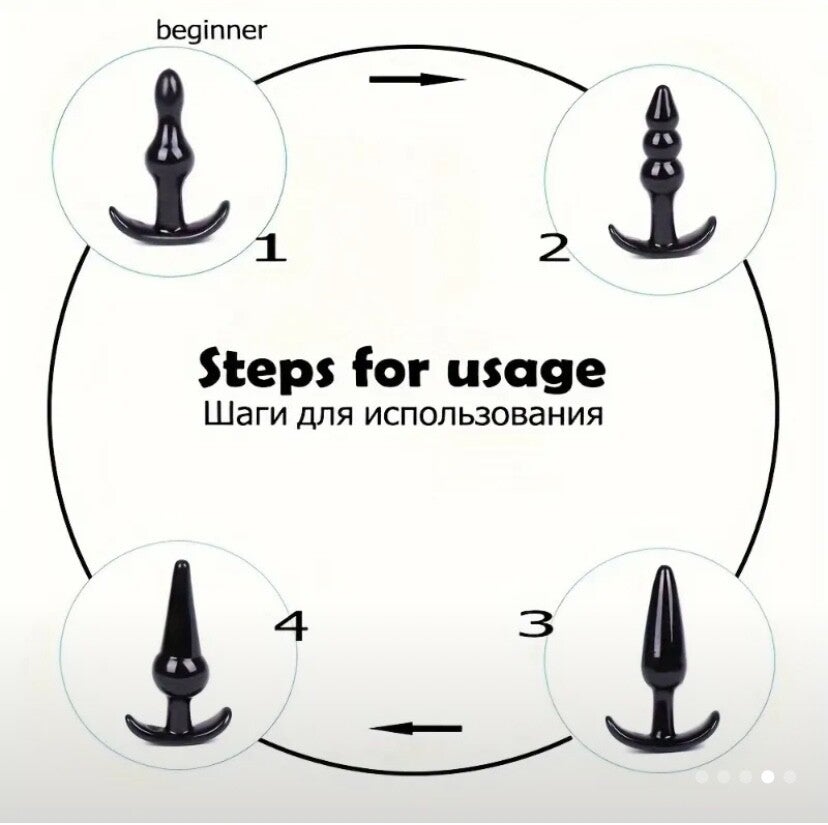 beginner

1

2

Steps for usage
Шаги для использования

4

3