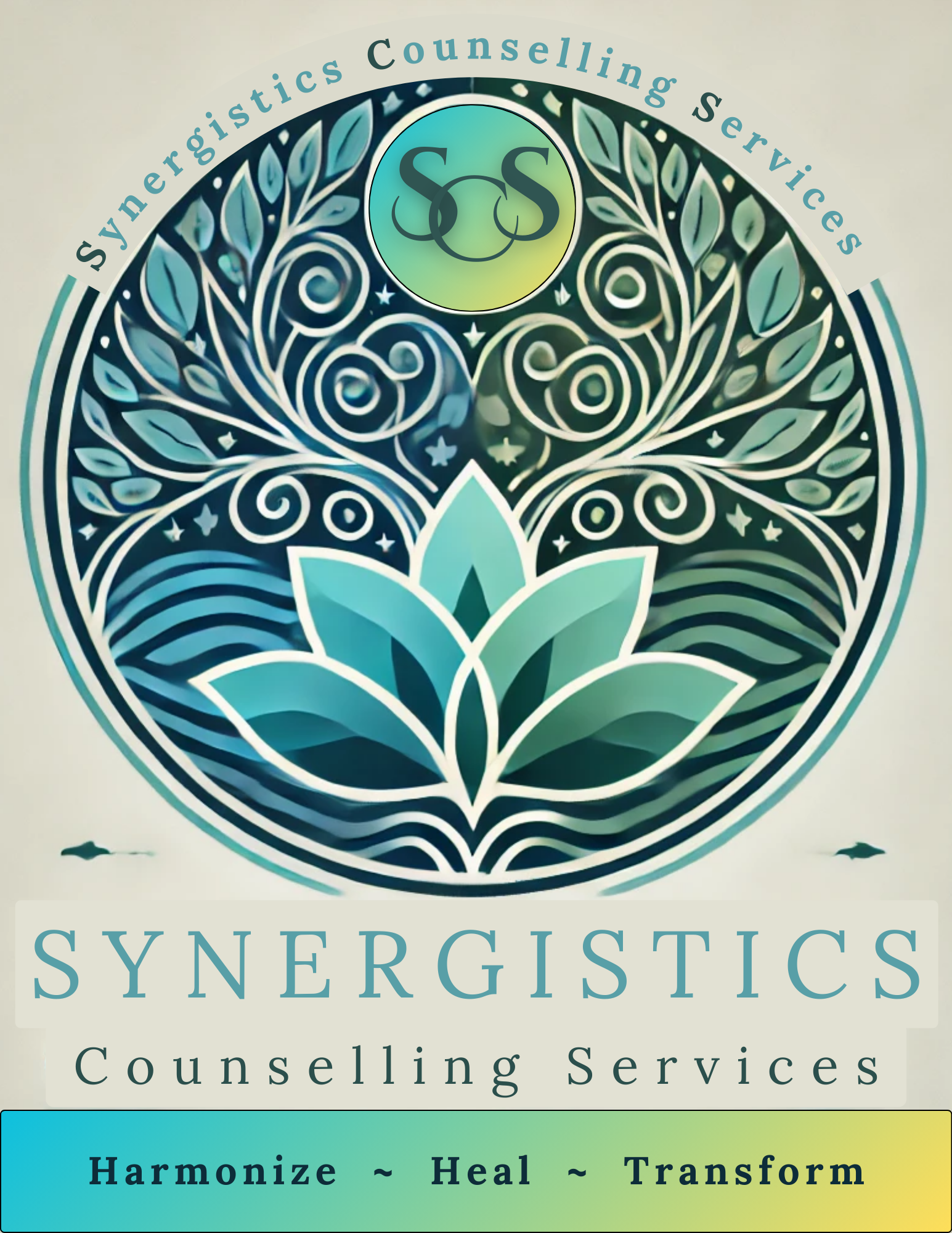 Synergistics Counselling Services

SCS

SYNERGISTICS

Counselling Services

Harmonize ~ Heal ~ Transform