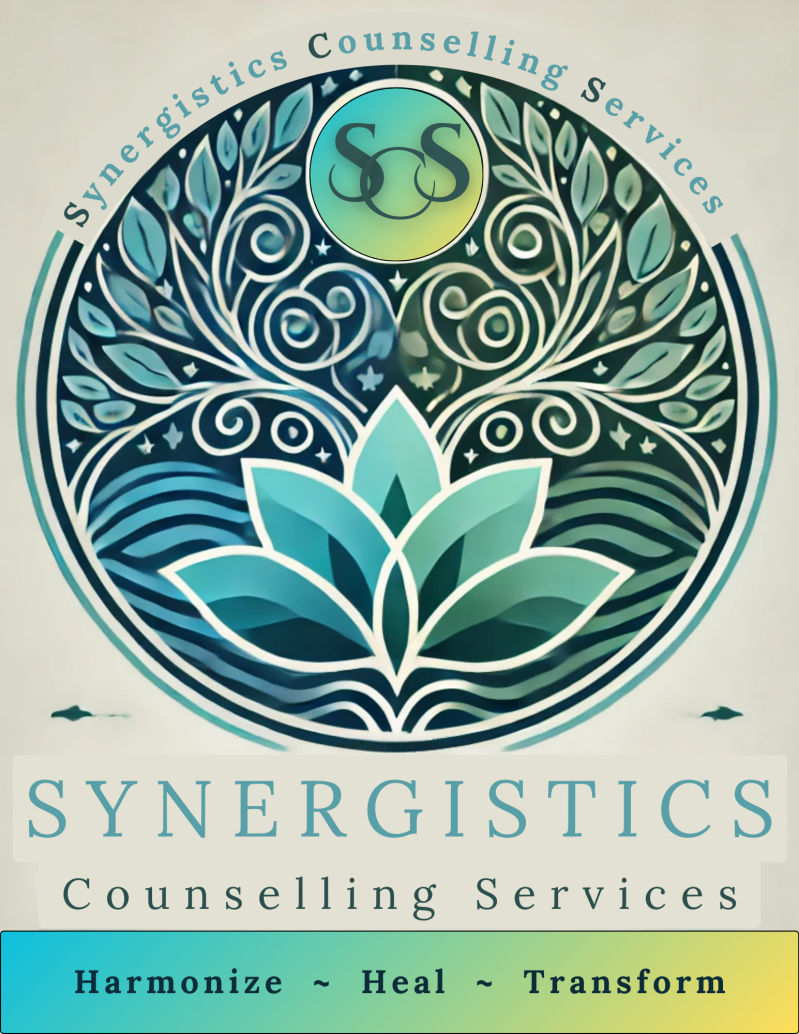 Synergistics Counselling Services

SCS

SYNERGISTICS

Counselling Services

Harmonize ~ Heal ~ Transform