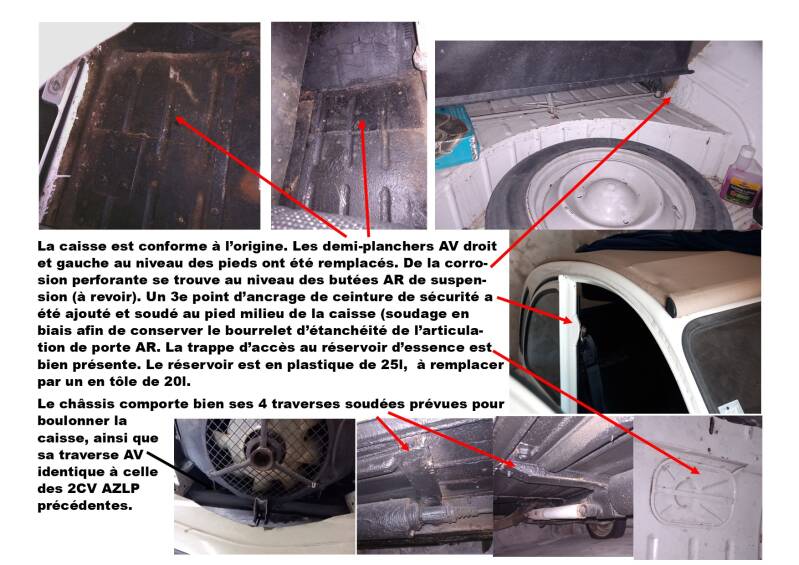 La caisse est conforme à l'origine. Les demi-planchers AV droit et gauche au niveau des pieds ont été remplacés. De la corrosion perforante se trouve au niveau des butées AR de suspension (à revoir). Un 3e point d'ancrage de ceinture de sécurité a été ajouté et soudé au pied milieu de la caisse (soudage en biais afin de conserver le bourrelet d'étanchéité de l'articulation de porte AR. La trappe d'accès au réservoir d'essence est bien présente. Le réservoir est en plastique de 25l, à remplacer par un en tôle de 20l.

Le châssis comporte bien ses 4 traverses soudées prévues pour boulonner la caisse, ainsi que sa traverse AV identique à celle des 2CV AZLP précédentes.