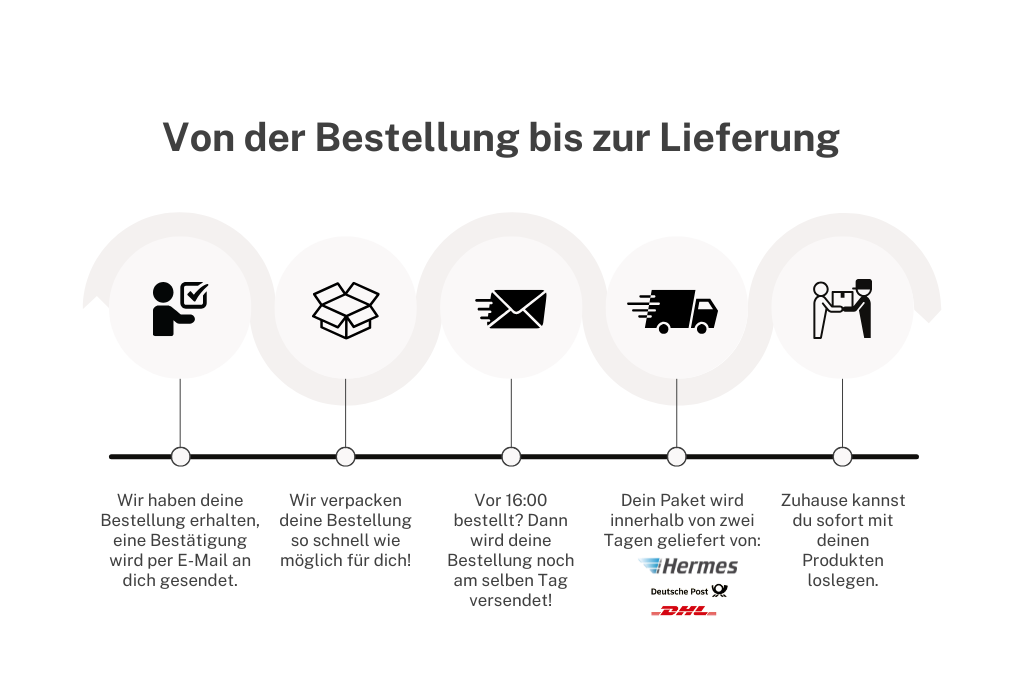 Von der Bestellung bis zur Lieferung

Wir haben deine Bestellung erhalten, eine Bestätigung wird per E-Mail an dich gesendet.

Wir verpacken deine Bestellung so schnell wie möglich für dich!

Vor 16:00 bestellt? Dann wird deine Bestellung noch am selben Tag versendet!

Dein Paket wird innerhalb von zwei Tagen geliefert von:

Hermes

Deutsche Post

DHL

Zuhause kannst du sofort mit deinen Produkten loslegen.