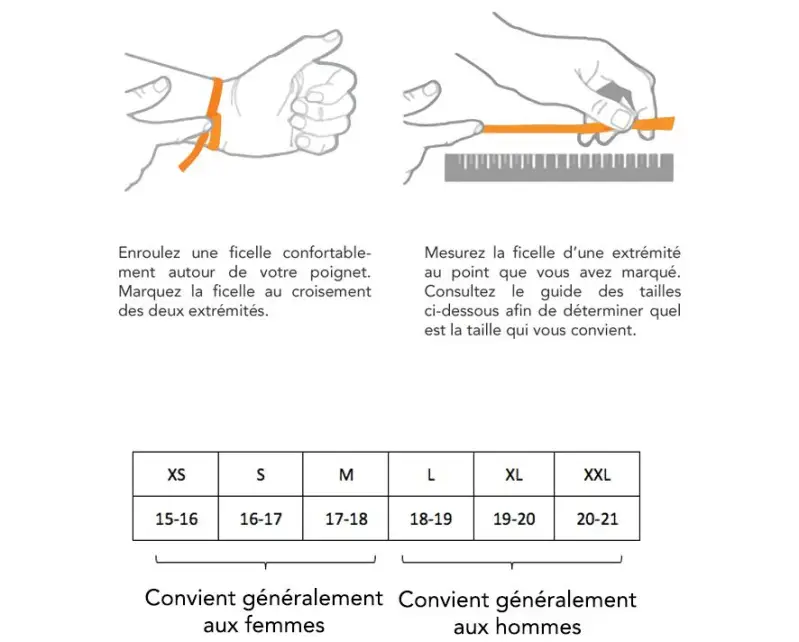 Enroulez une ficelle confortablement autour de votre poignet. Marquez la ficelle au croisement des deux extrémités.

Mesurez la ficelle d'une extrémité au point que vous avez marqué. Consultez le guide des tailles ci-dessous afin de déterminer quel est la taille qui vous convient.

| XS | S | M | L | XL | XXL |
|---|---|---|---|---|---|
| 15-16 | 16-17 | 17-18 | 18-19 | 19-20 | 20-21 |

Convient généralement aux femmes

Convient généralement aux hommes