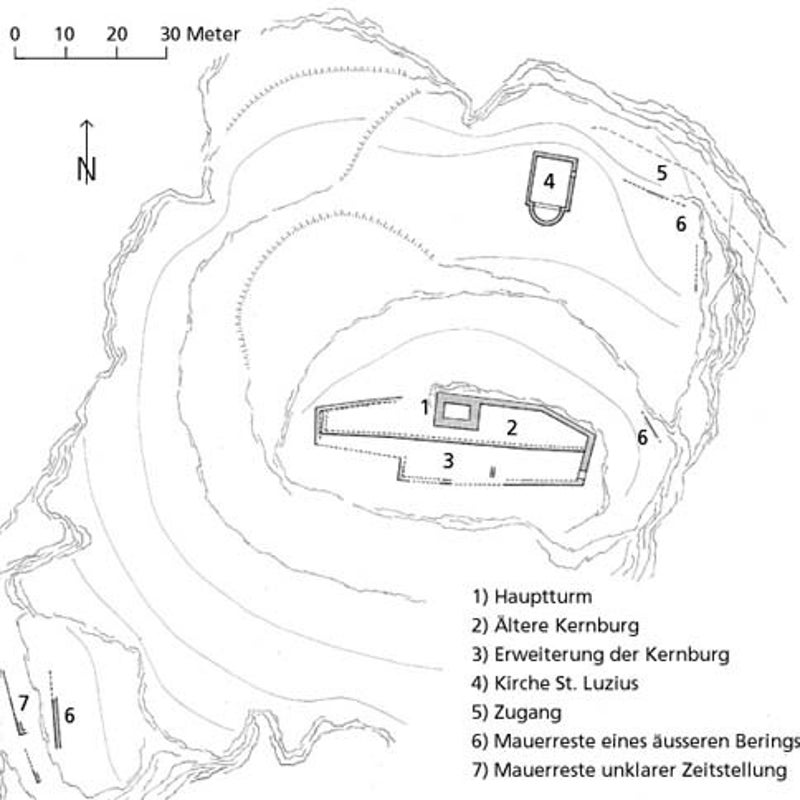 0 10 20 30 Meter

N

4

5

6

1

2

3

6

7

6

1) Hauptturm
2) Ältere Kernburg
3) Erweiterung der Kernburg
4) Kirche St. Luzius
5) Zugang
6) Mauerreste eines äusseren Berings
7) Mauerreste unklarer Zeitstellung