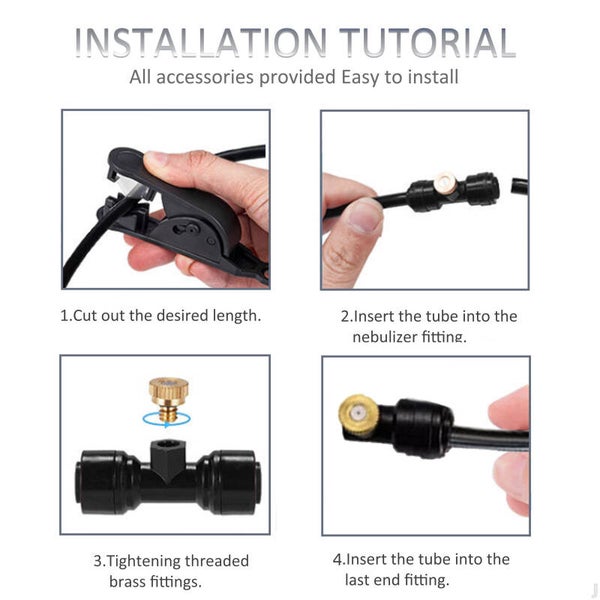 INSTALLATION TUTORIAL
All accessories provided Easy to install

1.Cut out the desired length.

2.Insert the tube into the nebulizer fitting.

3.Tightening threaded brass fittings.

4.Insert the tube into the last end fitting.