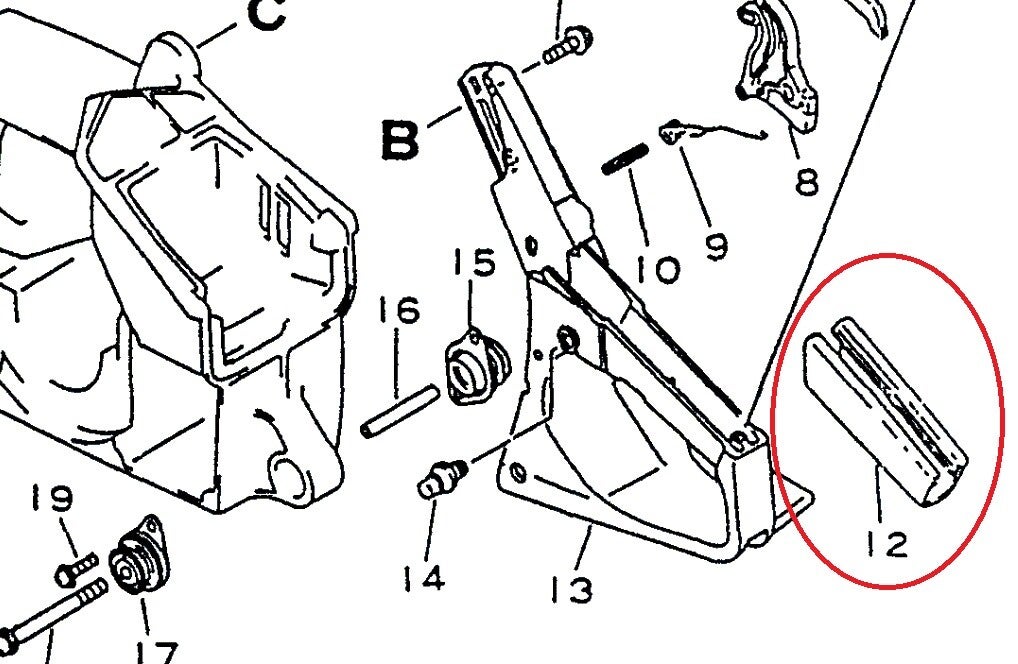 C
B
8
9
10
15
16
12
19
14
13
17