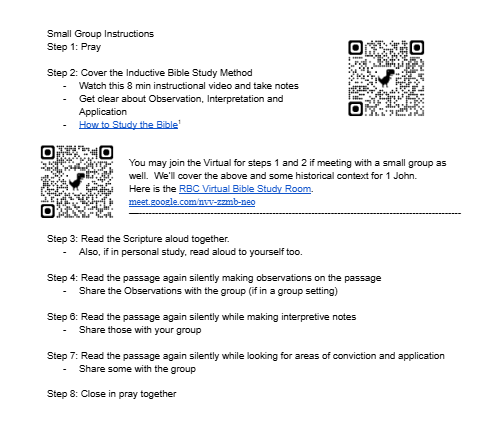 Small Group Instructions
Step 1: Pray

Step 2: Cover the Inductive Bible Study Method
- Watch this 8 min instructional video and take notes
- Get clear about Observation, Interpretation and Application
- How to Study the Bible$^1$

You may join the Virtual for steps 1 and 2 if meeting with a small group as well. We'll cover the above and some historical context for 1 John.
Here is the RBC Virtual Bible Study Room.
meet.google.com/nvv-zzmb-neo

Step 3: Read the Scripture aloud together.
- Also, if in personal study, read aloud to yourself too.

Step 4: Read the passage again silently making observations on the passage
- Share the Observations with the group (if in a group setting)

Step 6: Read the passage again silently while making interpretive notes
- Share those with your group

Step 7: Read the passage again silently while looking for areas of conviction and application
- Share some with the group

Step 8: Close in pray together