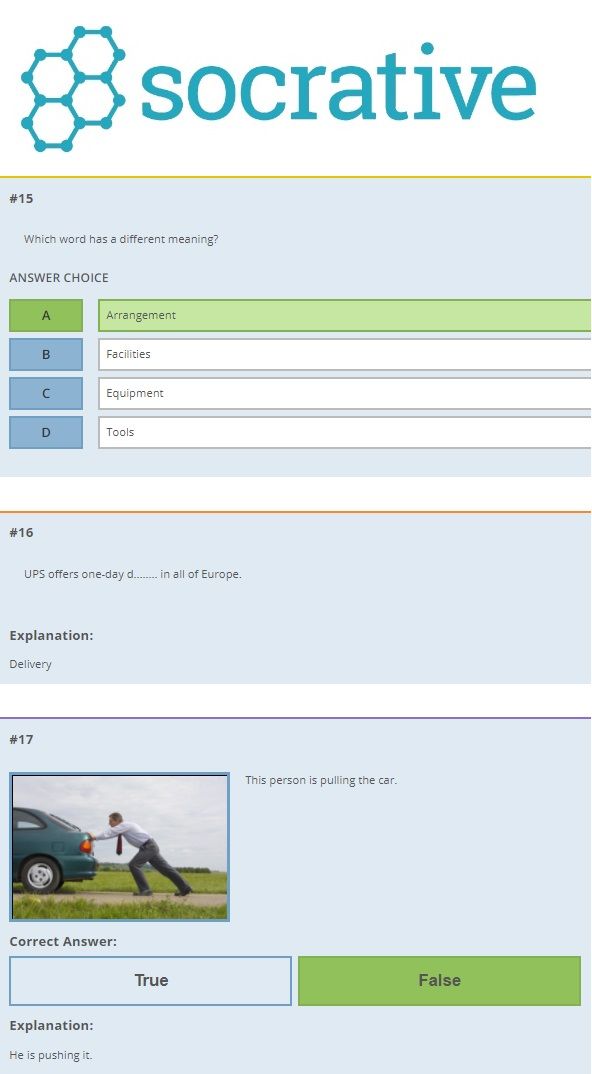 socrative

#15

Which word has a different meaning?

ANSWER CHOICE

A Arrangement

B Facilities

C Equipment

D Tools

#16

UPS offers one-day d........ in all of Europe.

Explanation:

Delivery

#17

This person is pulling the car.

Correct Answer:

True

False

Explanation:

He is pushing it.