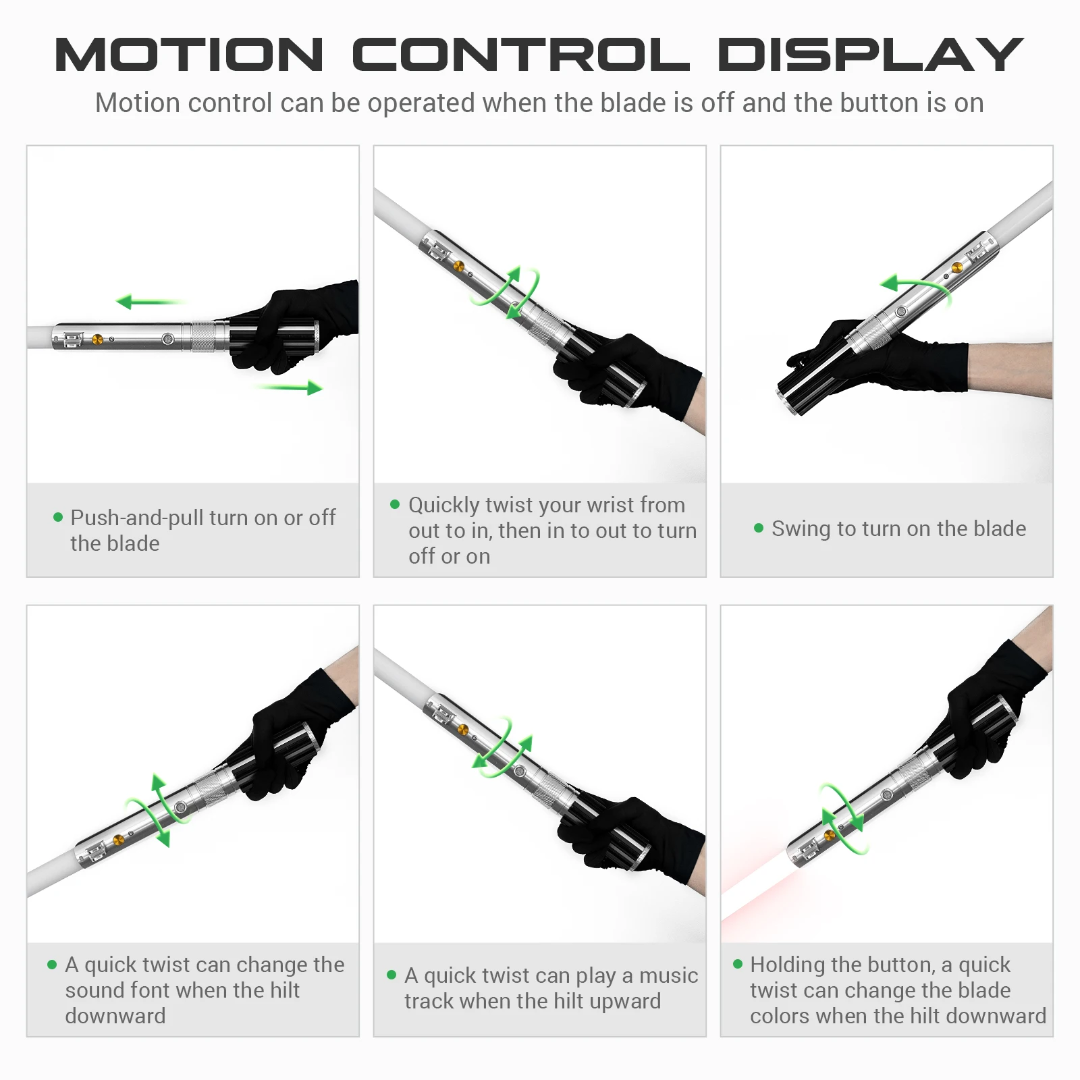 MOTION CONTROL DISPLAY

Motion control can be operated when the blade is off and the button is on

• Push-and-pull turn on or off the blade

• Quickly twist your wrist from out to in, then in to out to turn off or on

• Swing to turn on the blade

• A quick twist can change the sound font when the hilt downward

• A quick twist can play a music track when the hilt upward

• Holding the button, a quick twist can change the blade colors when the hilt downward