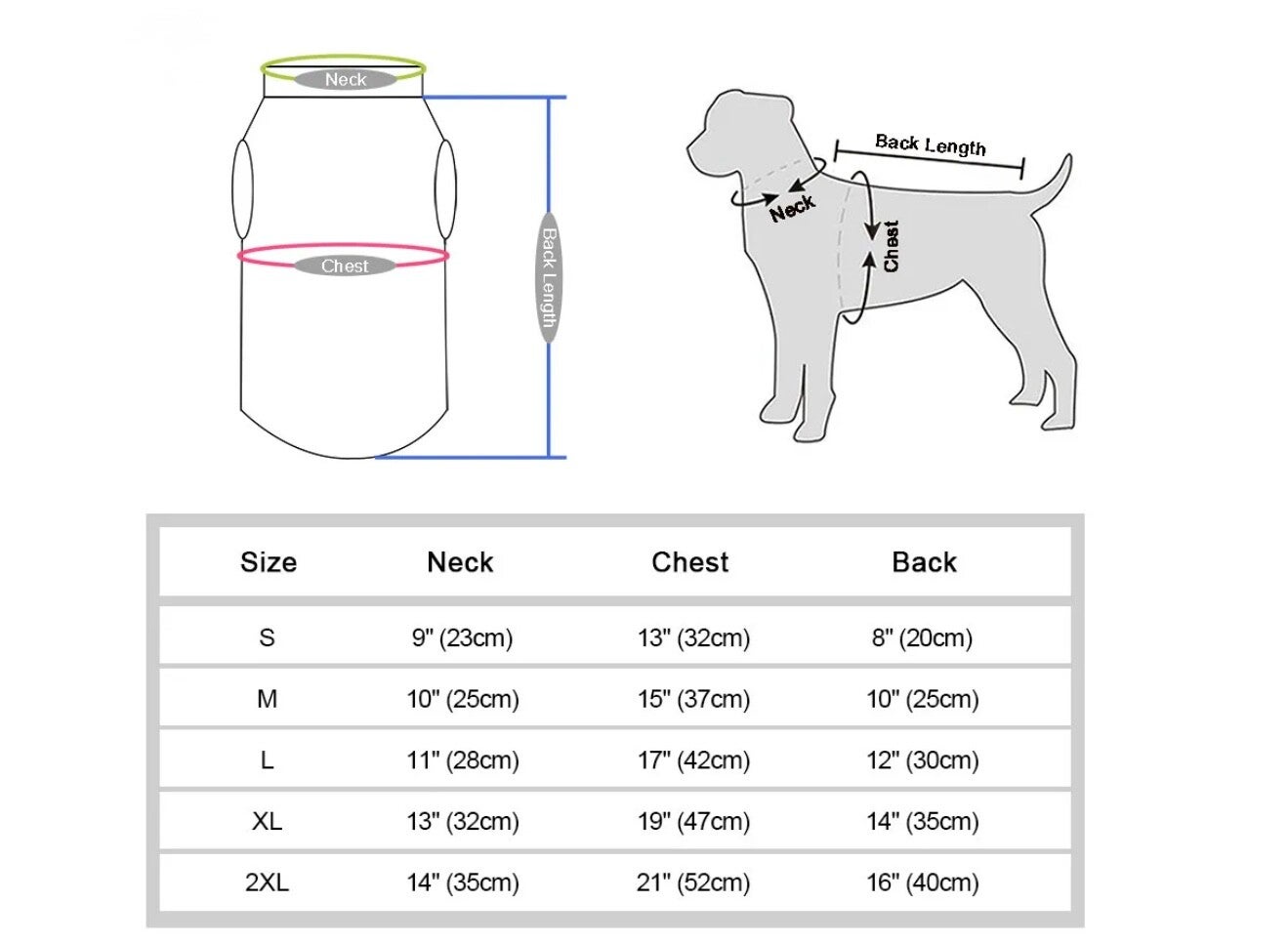 Neck
Chest
Back Length

Back Length
Neck
Chest

| Size | Neck | Chest | Back |
|---|---|---|---|
| S | 9" (23cm) | 13" (32cm) | 8" (20cm) |
| M | 10" (25cm) | 15" (37cm) | 10" (25cm) |
| L | 11" (28cm) | 17" (42cm) | 12" (30cm) |
| XL | 13" (32cm) | 19" (47cm) | 14" (35cm) |
| 2XL | 14" (35cm) | 21" (52cm) | 16" (40cm) |