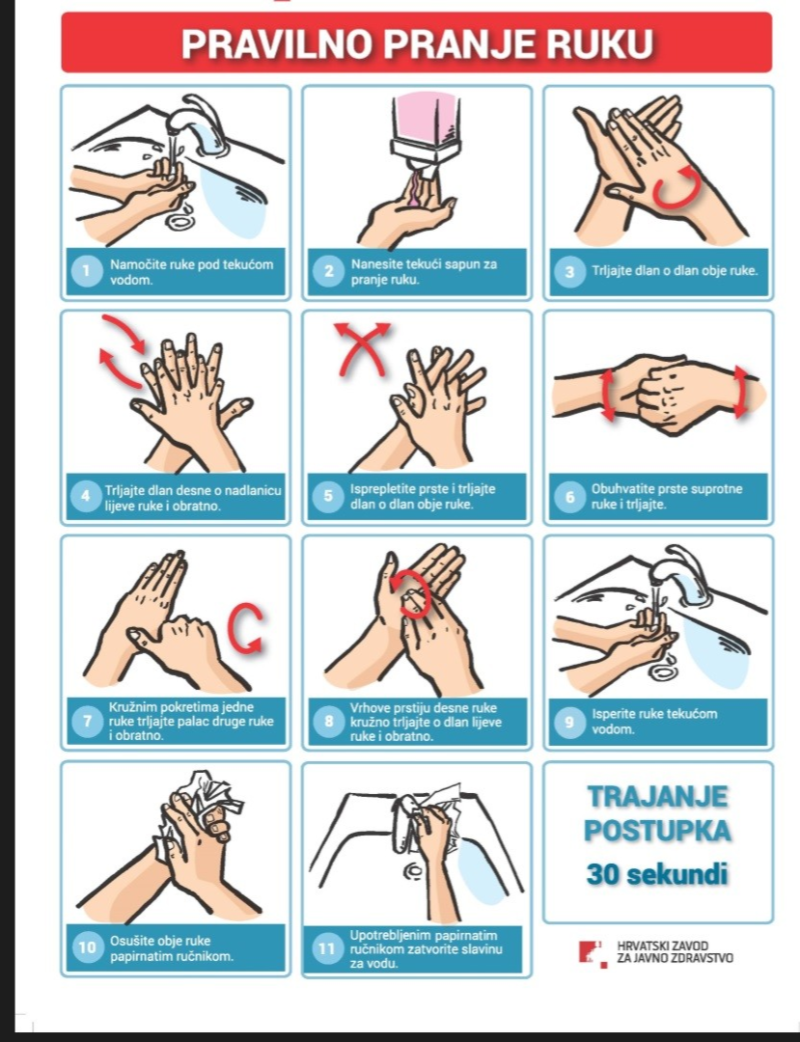 PRAVILNO PRANJE RUKU

1 Namočite ruke pod tekućom vodom.

2 Nanesite tekući sapun za pranje ruku.

3 Trljajte dlan o dlan obje ruke.

4 Trljajte dlan desne o nadlanicu lijeve ruke i obratno.

5 Isprepletite prste i trljajte dlan o dlan obje ruke.

6 Obuhvatite prste suprotne ruke i trljajte.

7 Kružnim pokretima jedne ruke trljajte palac druge ruke i obratno.

8 Vrhove prstiju desne ruke kružno trljajte o dlan lijeve ruke i obratno.

9 Isperite ruke tekućom vodom.

10 Osušite obje ruke papirnatim ručnikom.

11 Upotrebljenim papirnatim ručnikom zatvorite slavinu za vodu.

TRAJANJE POSTUPKA
30 sekundi

HRVATSKI ZAVOD ZA JAVNO ZDRAVSTVO