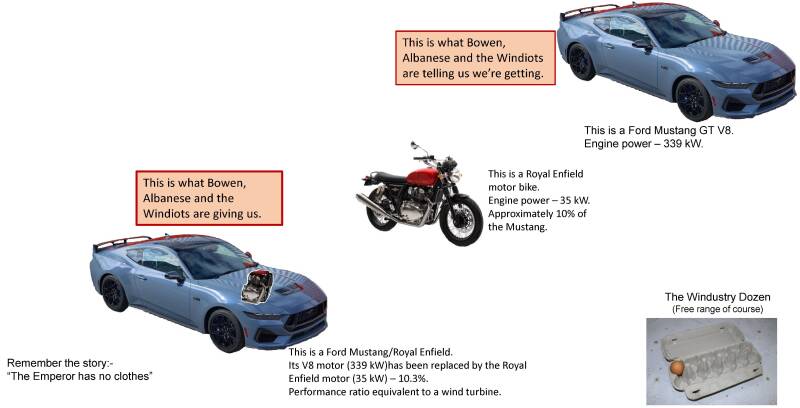 This is what Bowen, Albanese and the Windiots are telling us we're getting.

This is a Ford Mustang GT V8.
Engine power – 339 kW.

This is what Bowen, Albanese and the Windiots are giving us.

This is a Royal Enfield motor bike.
Engine power – 35 kW.
Approximately 10% of the Mustang.

The Windustry Dozen
(Free range of course)

Remember the story:-
"The Emperor has no clothes"

This is a Ford Mustang/Royal Enfield.
Its V8 motor (339 kW)has been replaced by the Royal Enfield motor (35 kW) – 10.3%.
Performance ratio equivalent to a wind turbine.