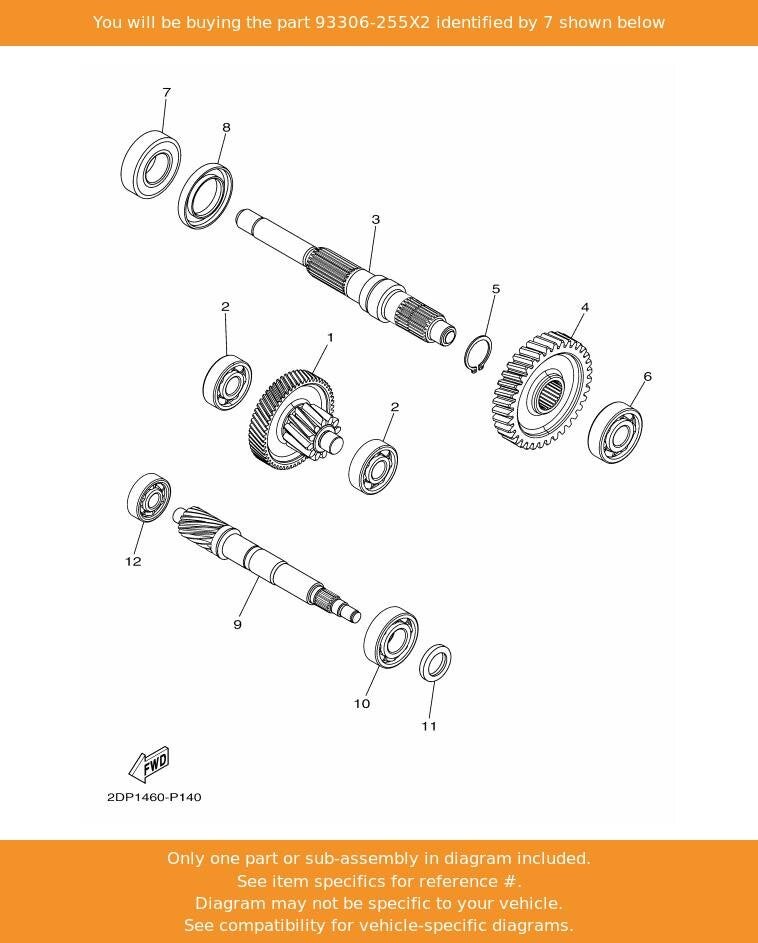 You will be buying the part 93306-255X2 identified by 7 shown below

7
8
3
5
4
2
1
6
2
12
9
10
11
FWD
2DP1460-P140

Only one part or sub-assembly in diagram included.
See item specifics for reference #.
Diagram may not be specific to your vehicle.
See compatibility for vehicle-specific diagrams.