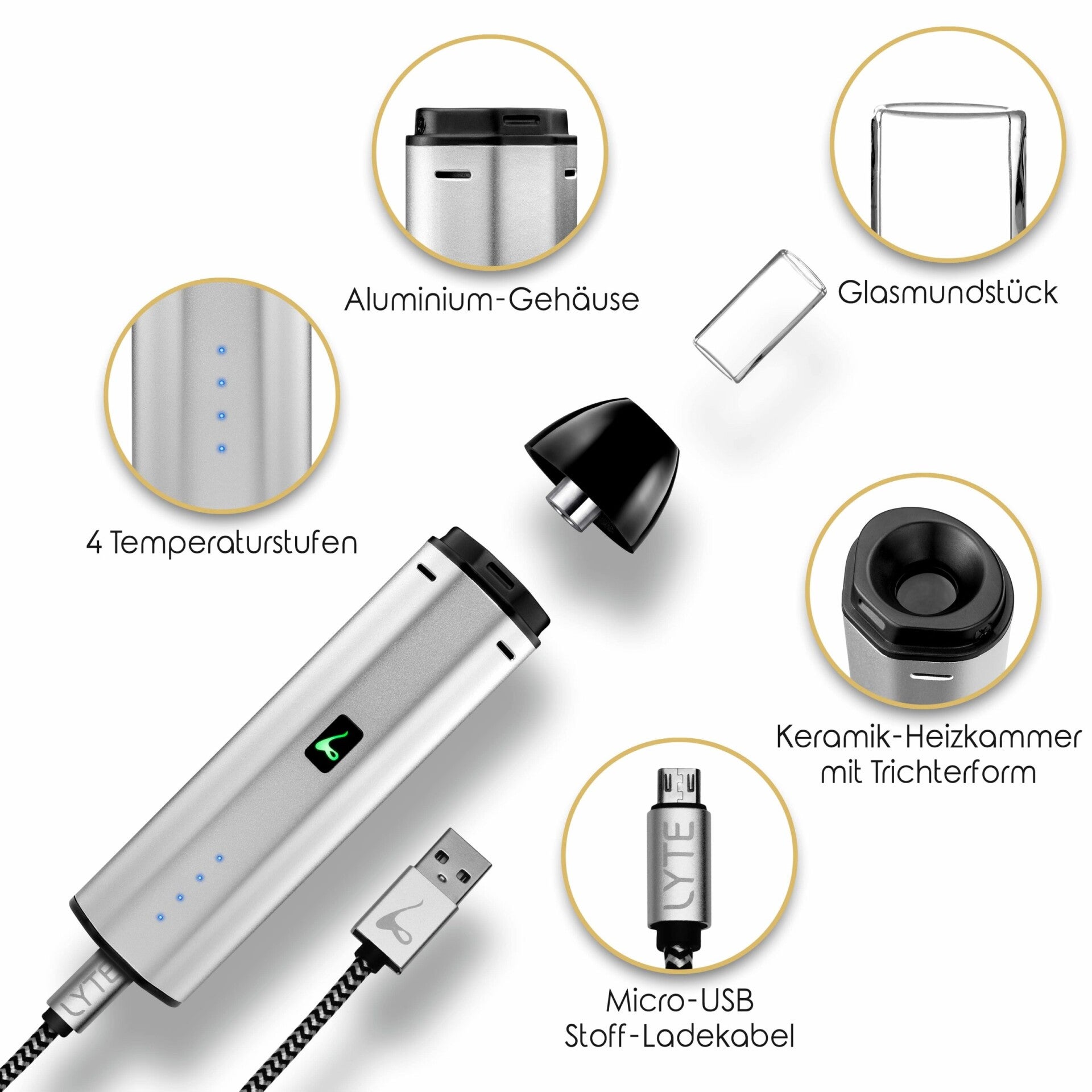 Aluminium-Gehäuse

Glasmundstück

4 Temperaturstufen

Keramik-Heizkammer mit Trichterform

LYTE

Micro-USB Stoff-Ladekabel

LYTE