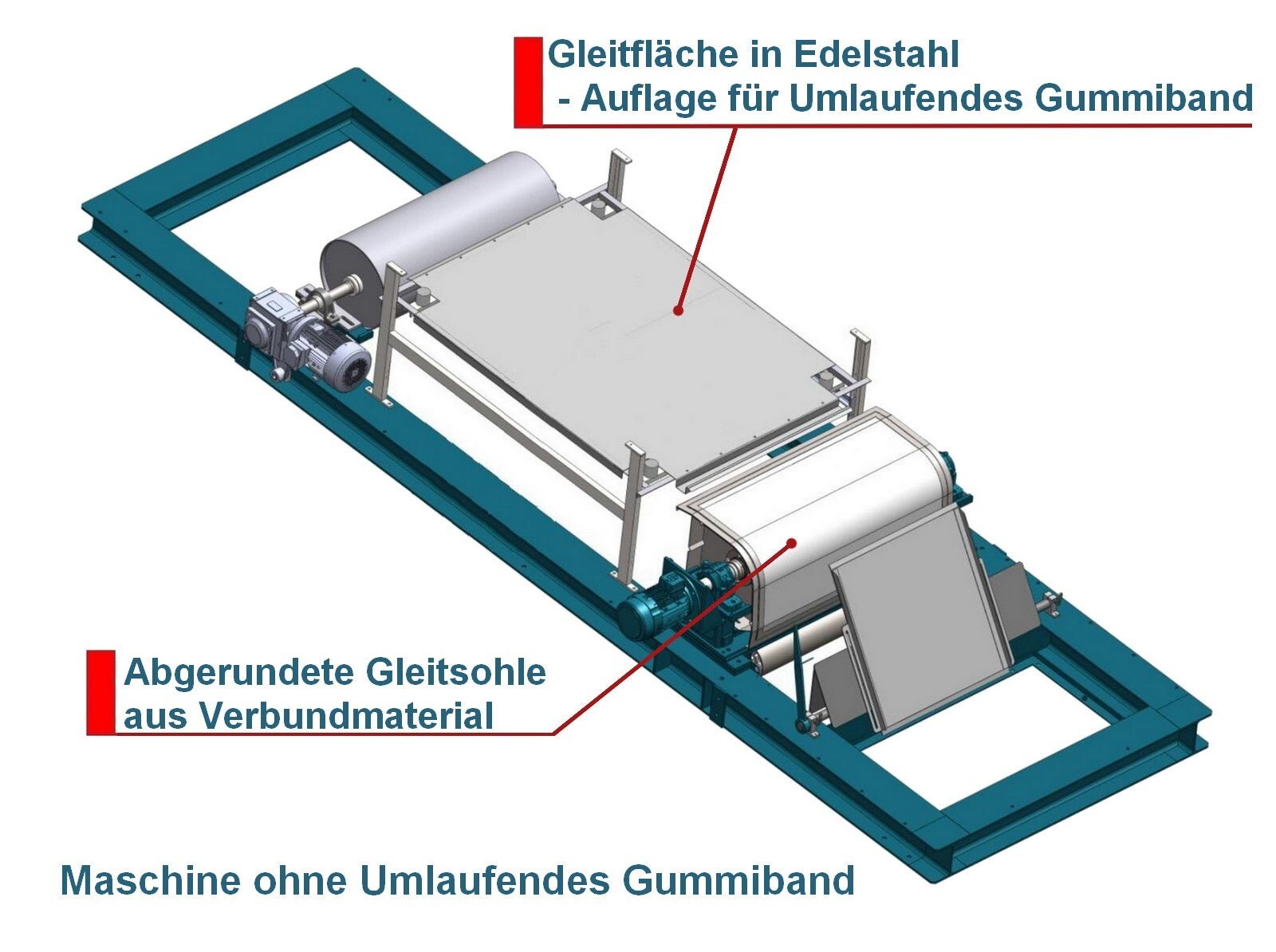 Gleitfläche in Edelstahl
- Auflage für Umlaufendes Gummiband

Abgerundete Gleitsohle aus Verbundmaterial

Maschine ohne Umlaufendes Gummiband