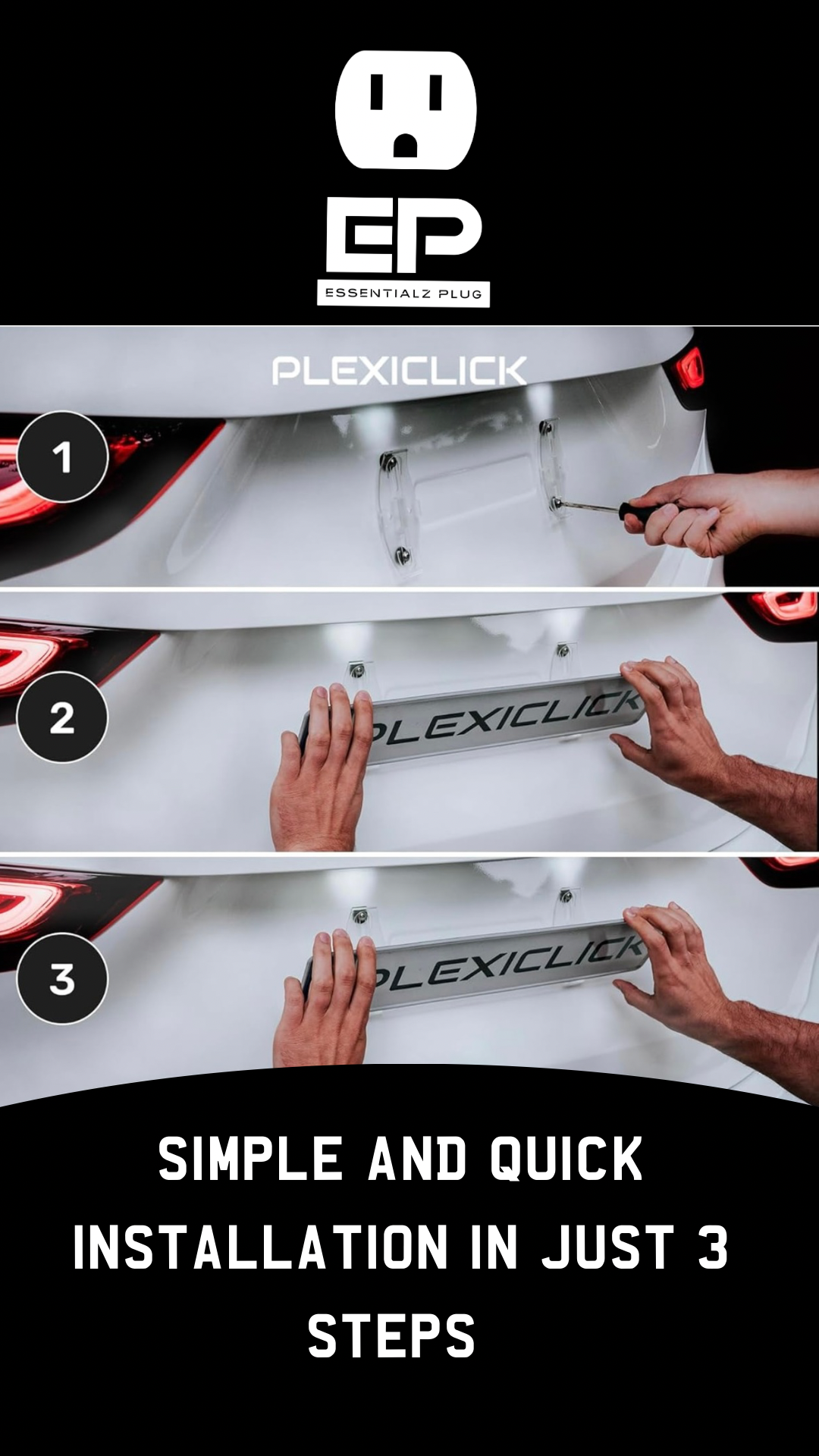 EP
ESSENTIALZ PLUG

PLEXICLICK

1

2

PLEXICLICK

3

PLEXICLICK

SIMPLE AND QUICK INSTALLATION IN JUST 3 STEPS