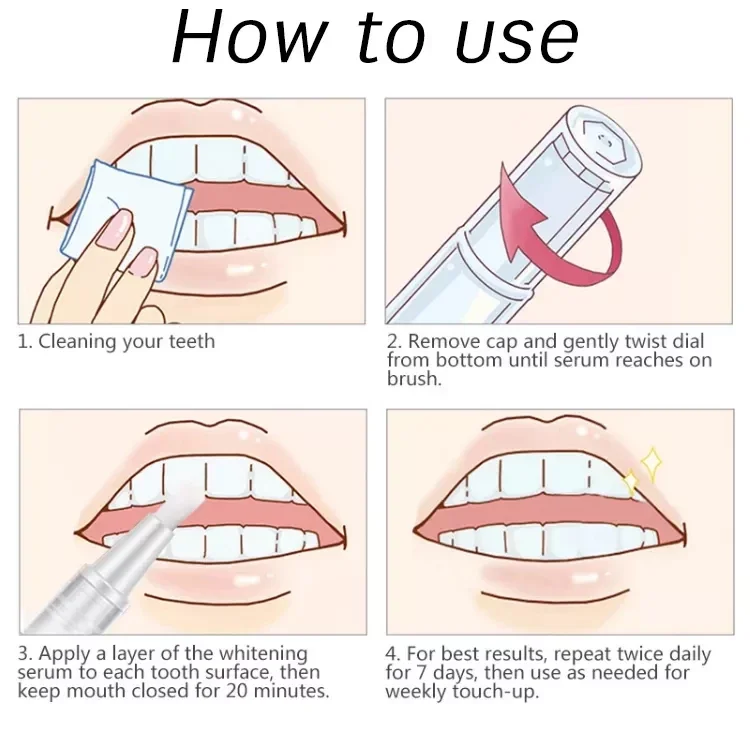 How to use

1. Cleaning your teeth

2. Remove cap and gently twist dial from bottom until serum reaches on brush.

3. Apply a layer of the whitening serum to each tooth surface, then keep mouth closed for 20 minutes.

4. For best results, repeat twice daily for 7 days, then use as needed for weekly touch-up.