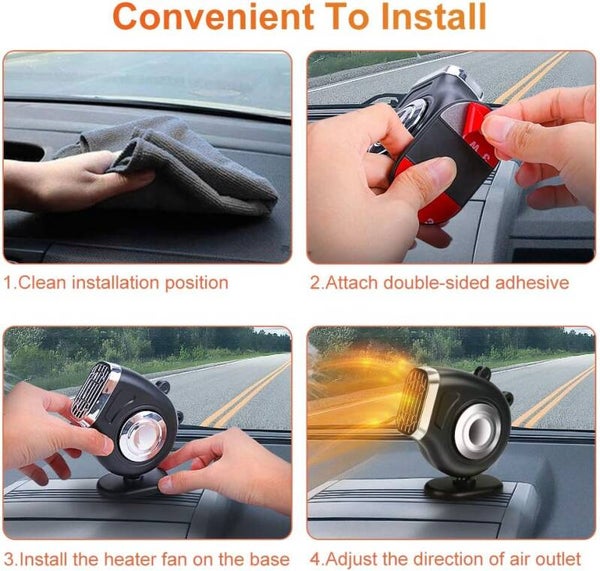 Convenient To Install

1.Clean installation position

2.Attach double-sided adhesive

3.Install the heater fan on the base

4.Adjust the direction of air outlet