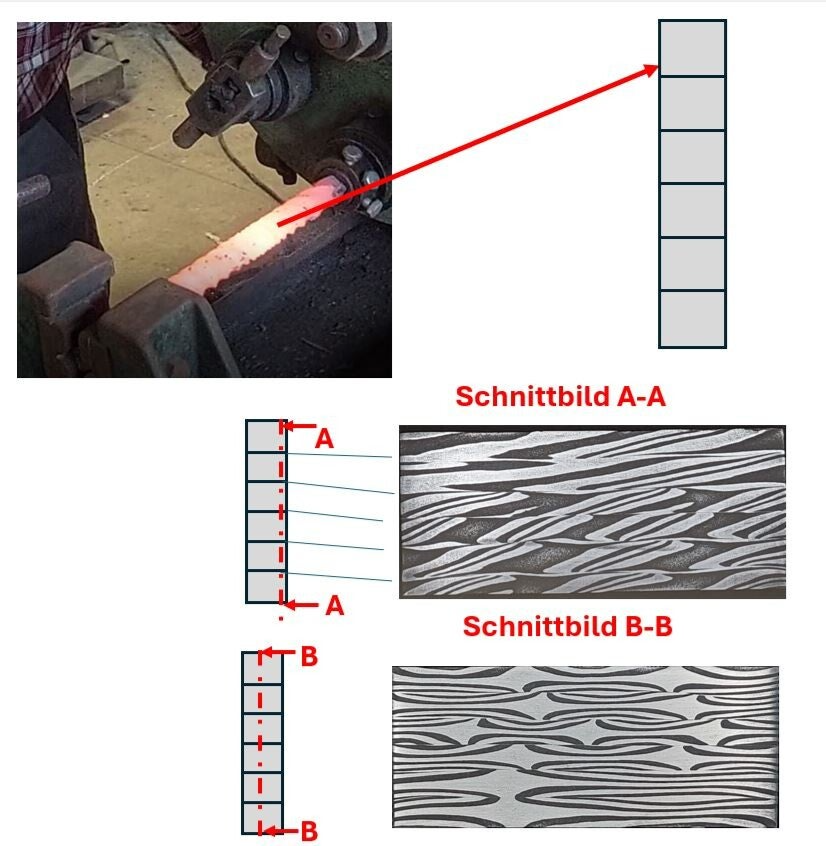 Schnittbild A-A

A

A

Schnittbild B-B

B

B