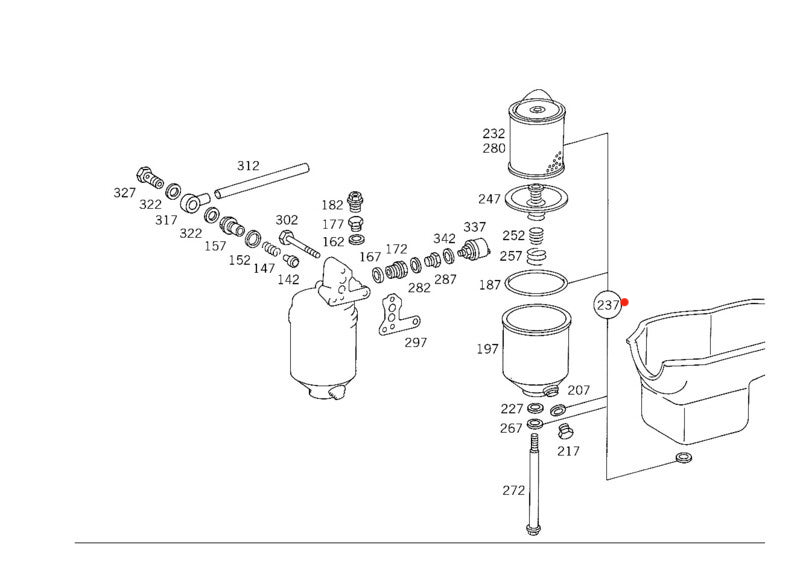 312
327
322
317
322
157
152
147
142
302
182
177
162
167
172
282
287
342
337
297
232
280
247
252
257
187
237
197
207
227
267
217
272