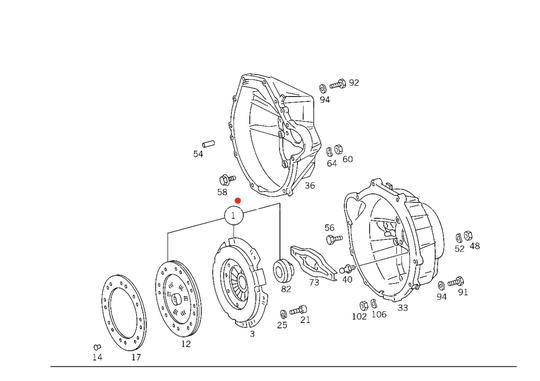 92
94
54
64
60
58
36
1
56
52
48
82
73
40
94
91
25
21
102
106
33
3
12
14
17