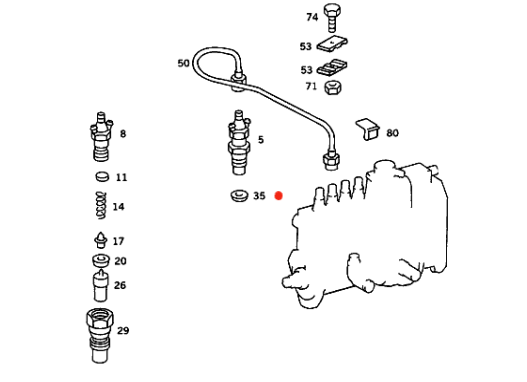 74
53
53
71
50
80
8
5
11
35
14
17
20
26
29