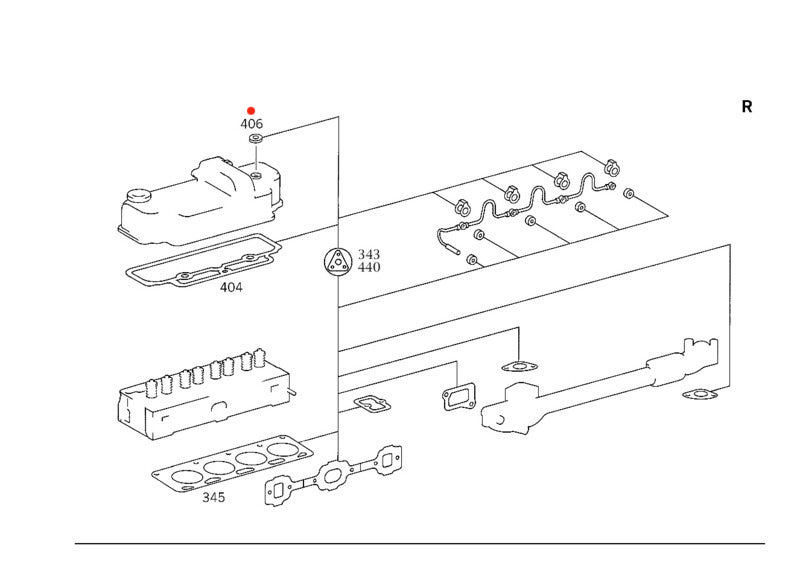 R

406

343
440

404

345