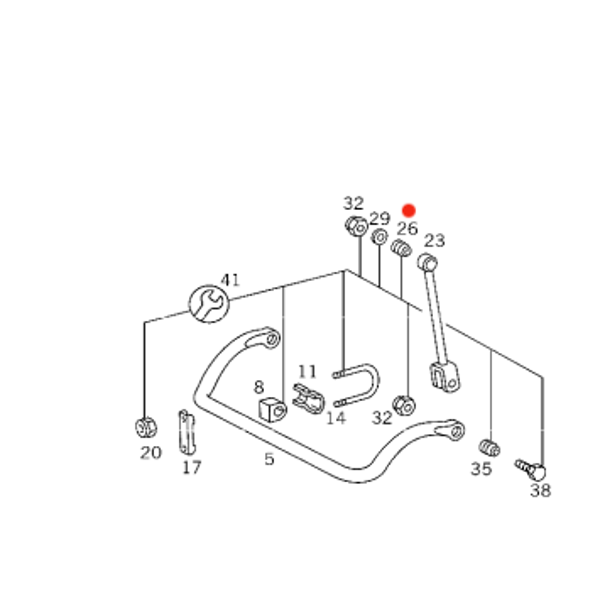 32
29
26
23
41
11
8
14
32
20
17
5
35
38