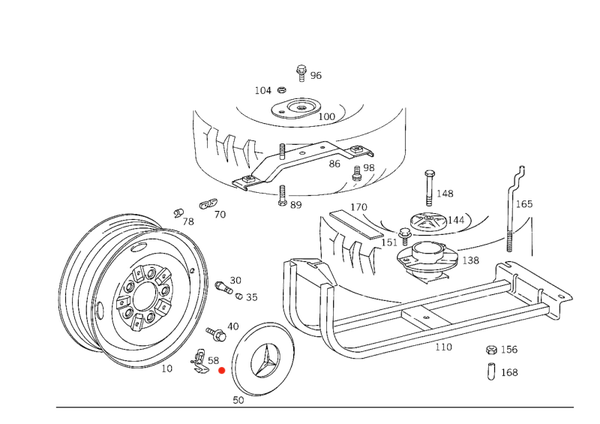 96
104
100
86
98
89
148
165
170
144
151
138
78
70
30
35
40
58
10
50
110
156
168