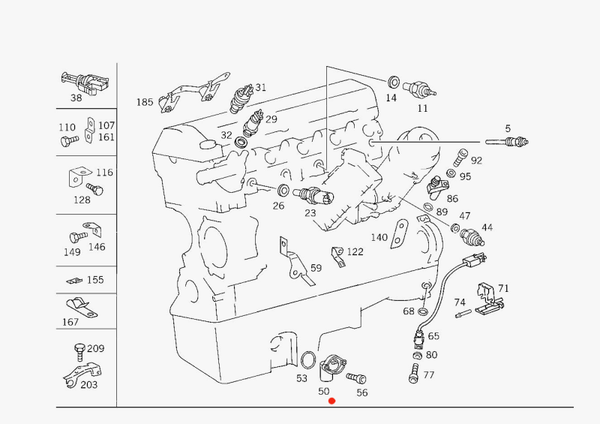 38
110
107
161
116
128
149
146
155
167
209
203
185
31
29
32
14
11
5
92
95
86
89
47
44
26
23
140
122
59
71
74
68
65
80
77
53
50
56