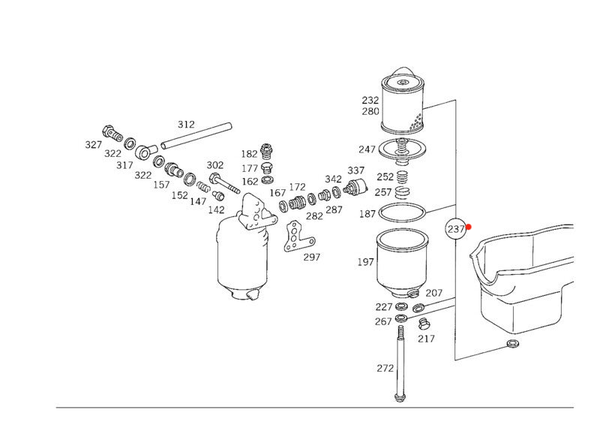 312
327
322
317
322
157
152
147
142
302
182
177
162
167
172
282
287
342
337
297
232
280
247
252
257
187
237
197
207
227
267
217
272