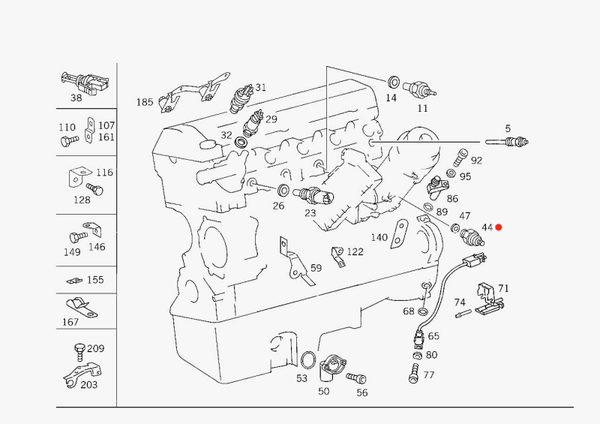 38
110
107
161
116
128
149
146
155
167
209
203
185
31
29
32
14
11
5
92
95
86
89
47
44
26
23
140
122
59
71
74
68
65
80
77
53
50
56