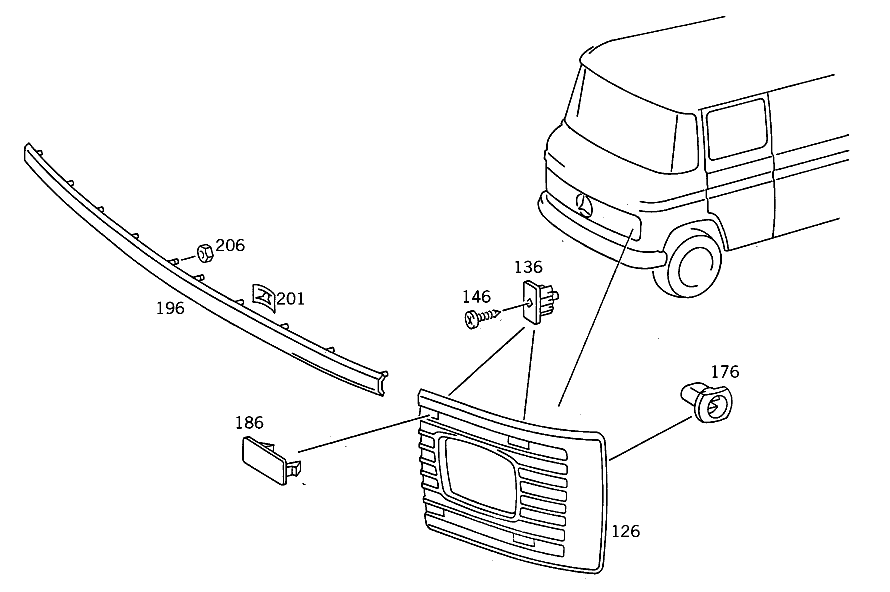 206
201
196
136
146
176
186
126