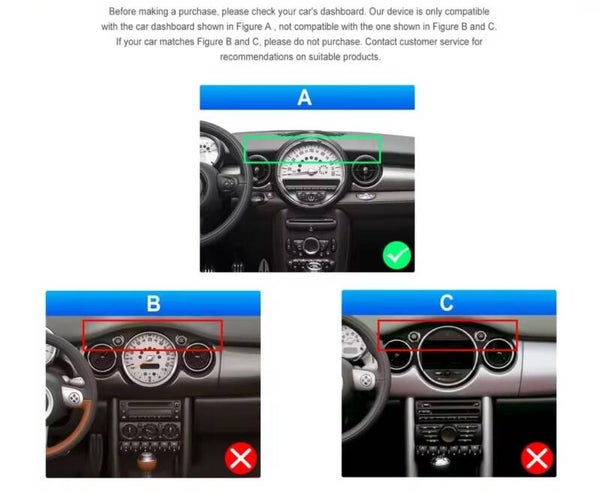 Before making a purchase, please check your car's dashboard. Our device is only compatible with the car dashboard shown in Figure A , not compatible with the one shown in Figure B and C. If your car matches Figure B and C, please do not purchase. Contact customer service for recommendations on suitable products.

A

B

C