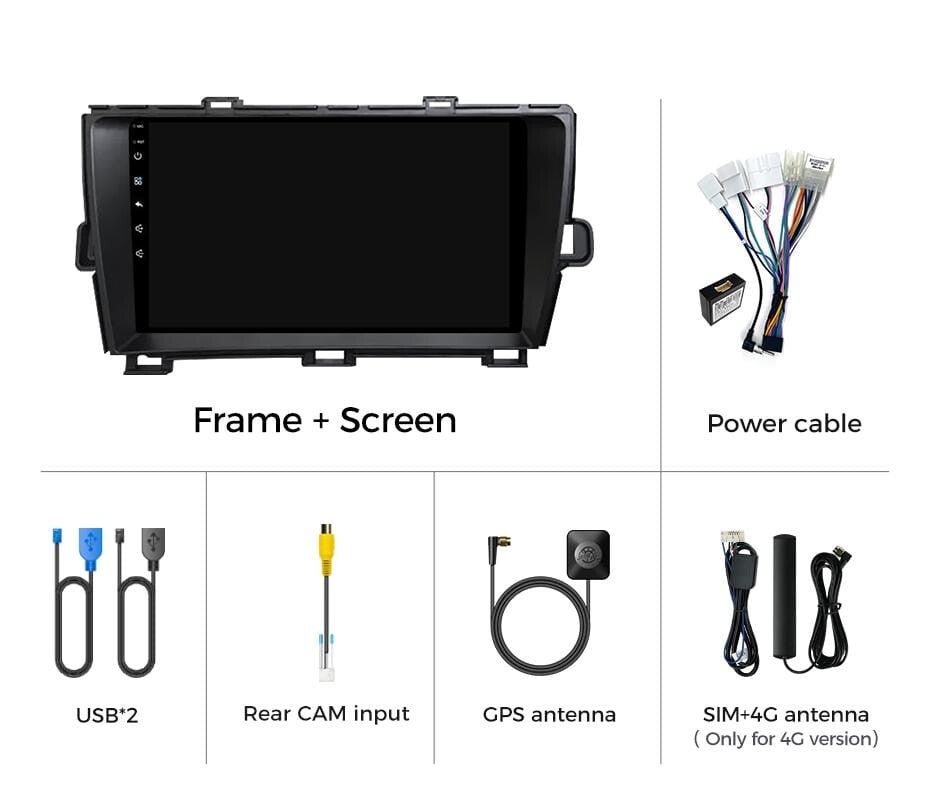 Frame + Screen

Power cable

USB*2

Rear CAM input

GPS antenna

SIM+4G antenna
( Only for 4G version)