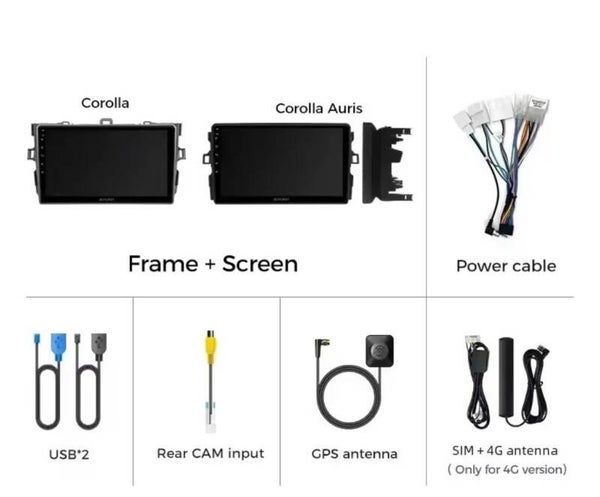 Corolla

Corolla Auris

Frame + Screen

Power cable

USB*2

Rear CAM input

GPS antenna

SIM + 4G antenna
( Only for 4G version)