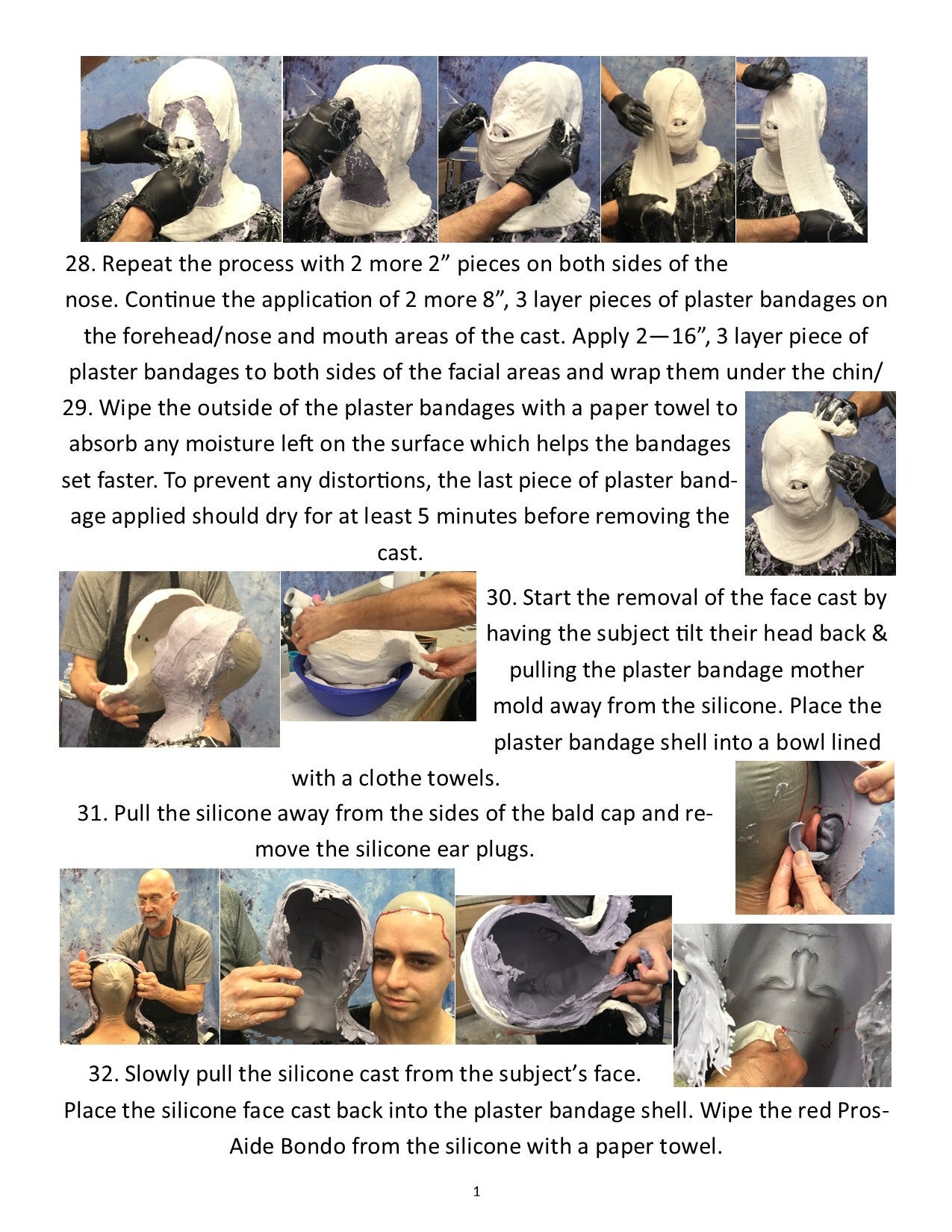 28. Repeat the process with 2 more 2” pieces on both sides of the nose. Continue the application of 2 more 8”, 3 layer pieces of plaster bandages on the forehead/nose and mouth areas of the cast. Apply 2—16”, 3 layer piece of plaster bandages to both sides of the facial areas and wrap them under the chin/

29. Wipe the outside of the plaster bandages with a paper towel to absorb any moisture left on the surface which helps the bandages set faster. To prevent any distortions, the last piece of plaster bandage applied should dry for at least 5 minutes before removing the cast.

30. Start the removal of the face cast by having the subject tilt their head back & pulling the plaster bandage mother mold away from the silicone. Place the plaster bandage shell into a bowl lined with a clothe towels.

31. Pull the silicone away from the sides of the bald cap and remove the silicone ear plugs.

32. Slowly pull the silicone cast from the subject’s face. Place the silicone face cast back into the plaster bandage shell. Wipe the red Pros-Aide Bondo from the silicone with a paper towel.

1