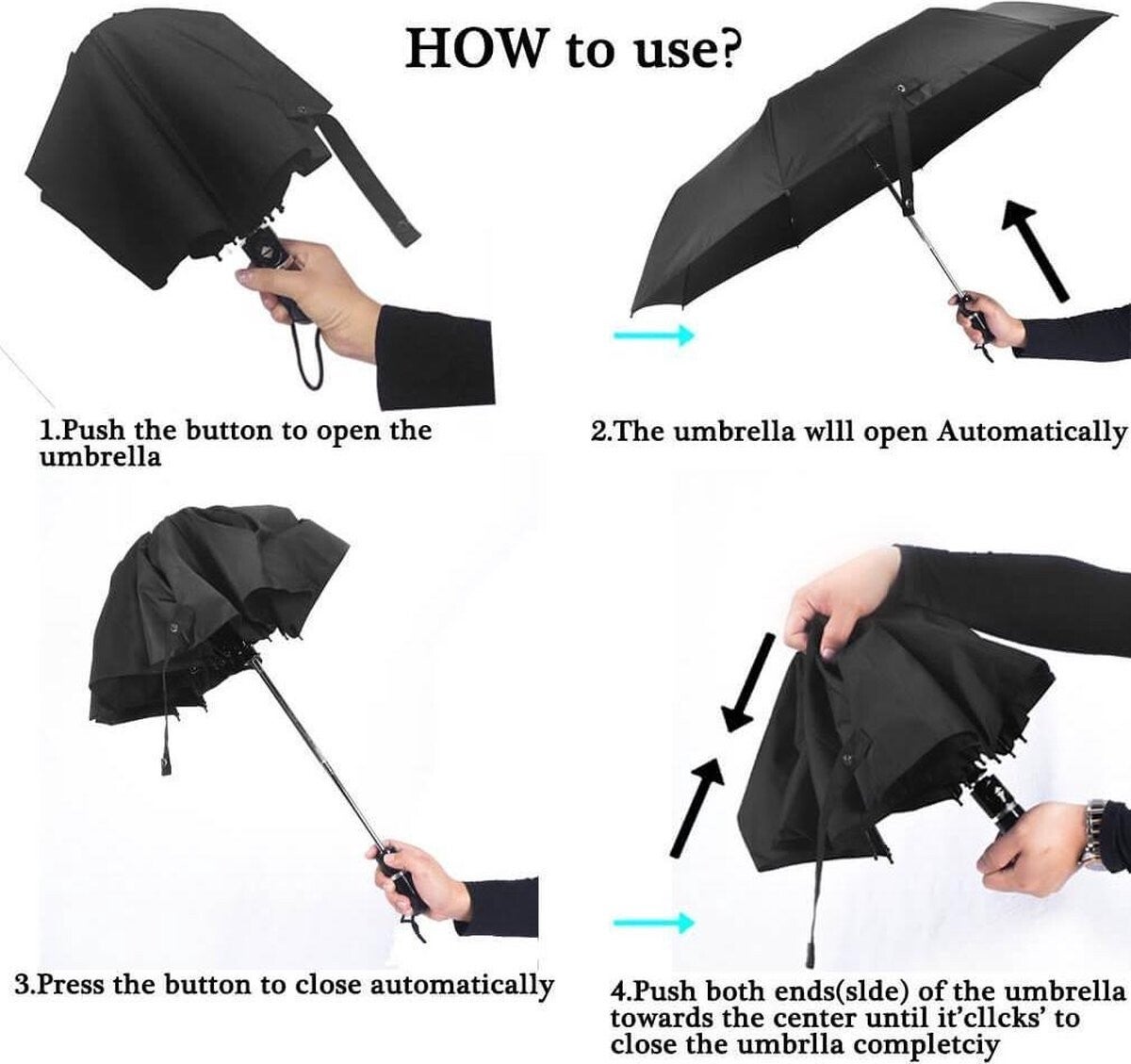 HOW to use?

1.Push the button to open the umbrella

2.The umbrella wlll open Automatically

3.Press the button to close automatically

4.Push both ends(slde) of the umbrella towards the center until it'cllcks' to close the umbrlla completciy