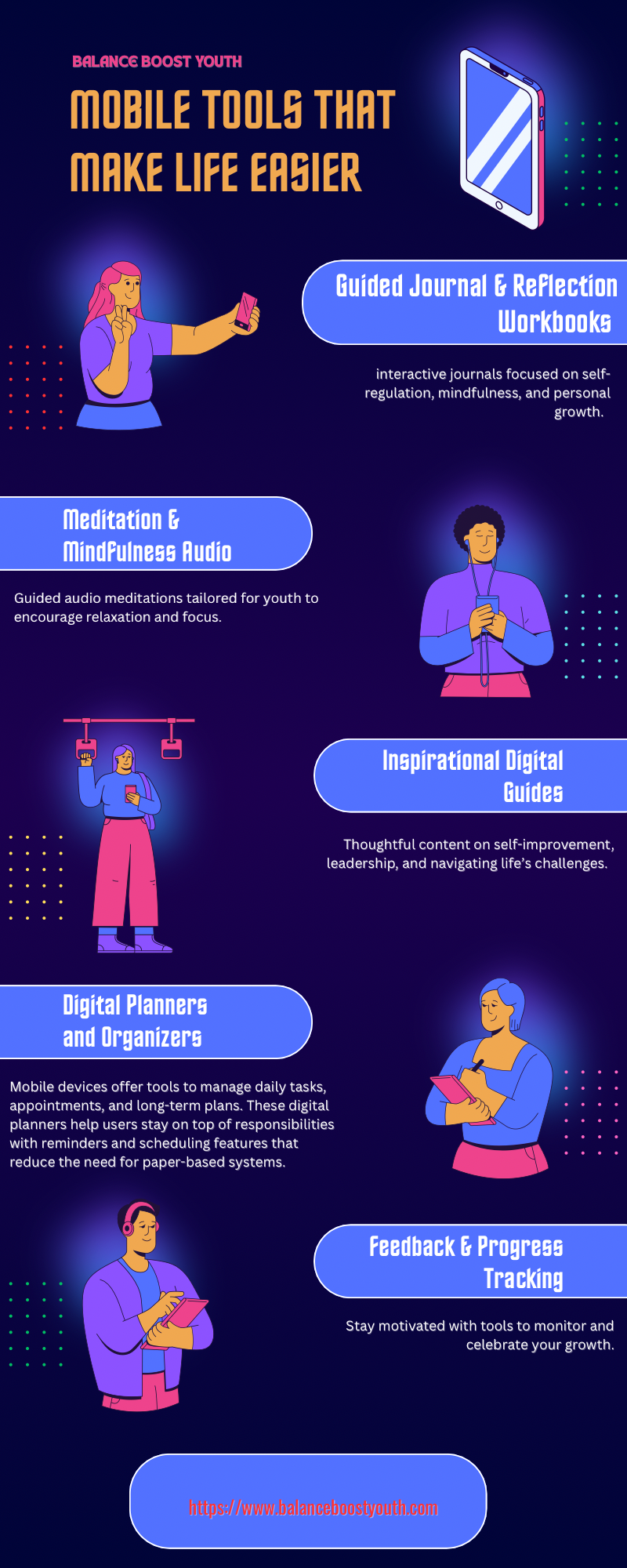 BALANCE BOOST YOUTH

MOBILE TOOLS THAT MAKE LIFE EASIER

Guided Journal & Reflection Workbooks

interactive journals focused on self-regulation, mindfulness, and personal growth.

Meditation & Mindfulness Audio

Guided audio meditations tailored for youth to encourage relaxation and focus.

Inspirational Digital Guides

Thoughtful content on self-improvement, leadership, and navigating life's challenges.

Digital Planners and Organizers

Mobile devices offer tools to manage daily tasks, appointments, and long-term plans. These digital planners help users stay on top of responsibilities with reminders and scheduling features that reduce the need for paper-based systems.

Feedback & Progress Tracking

Stay motivated with tools to monitor and celebrate your growth.

https://www.balanceboostyouth.com