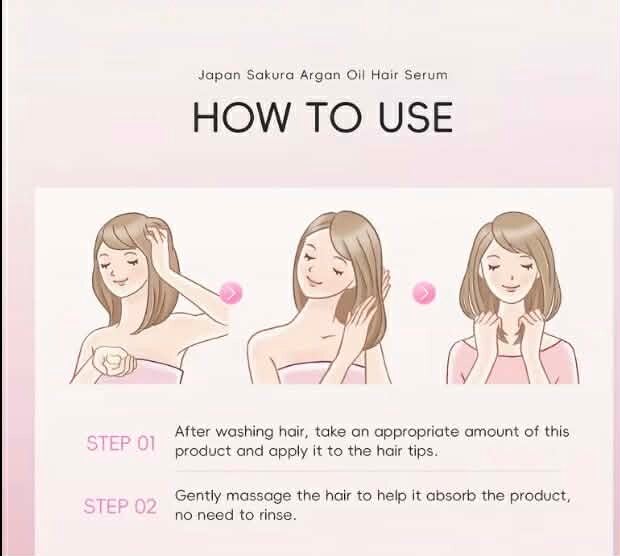 Japan Sakura Argan Oil Hair Serum

HOW TO USE

STEP 01 After washing hair, take an appropriate amount of this product and apply it to the hair tips.

STEP 02 Gently massage the hair to help it absorb the product, no need to rinse.