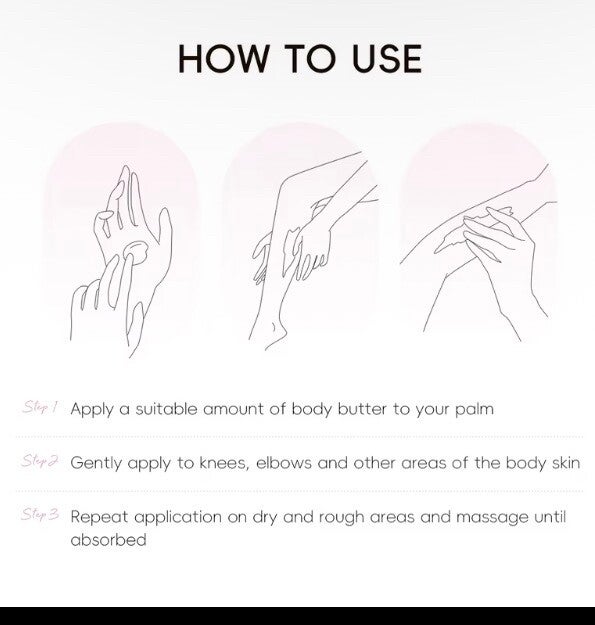 HOW TO USE

Step 1 Apply a suitable amount of body butter to your palm

Step 2 Gently apply to knees, elbows and other areas of the body skin

Step 3 Repeat application on dry and rough areas and massage until absorbed