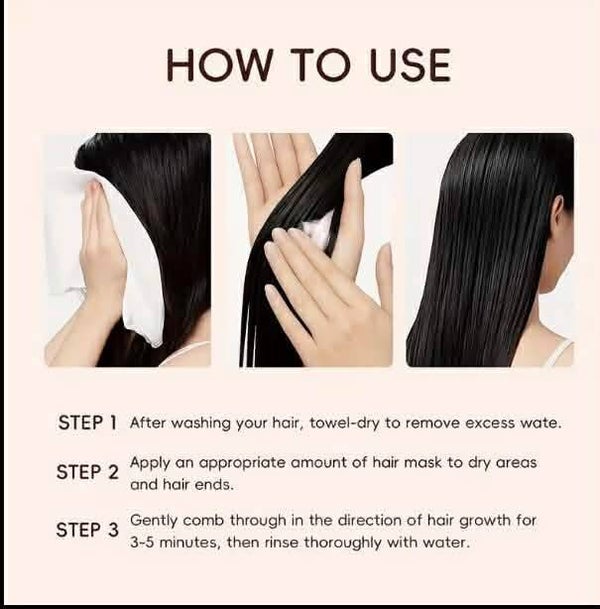 HOW TO USE

STEP 1 After washing your hair, towel-dry to remove excess wate.

STEP 2 Apply an appropriate amount of hair mask to dry areas and hair ends.

STEP 3 Gently comb through in the direction of hair growth for 3-5 minutes, then rinse thoroughly with water.