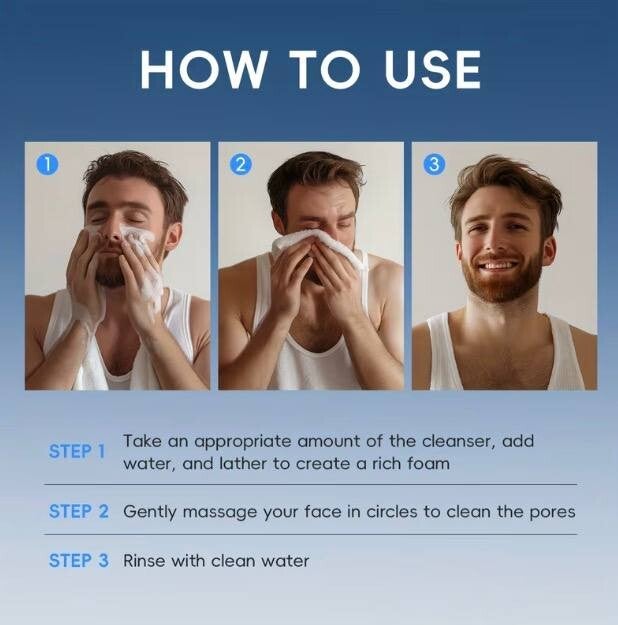 HOW TO USE

1

2

3

STEP 1 Take an appropriate amount of the cleanser, add water, and lather to create a rich foam

STEP 2 Gently massage your face in circles to clean the pores

STEP 3 Rinse with clean water