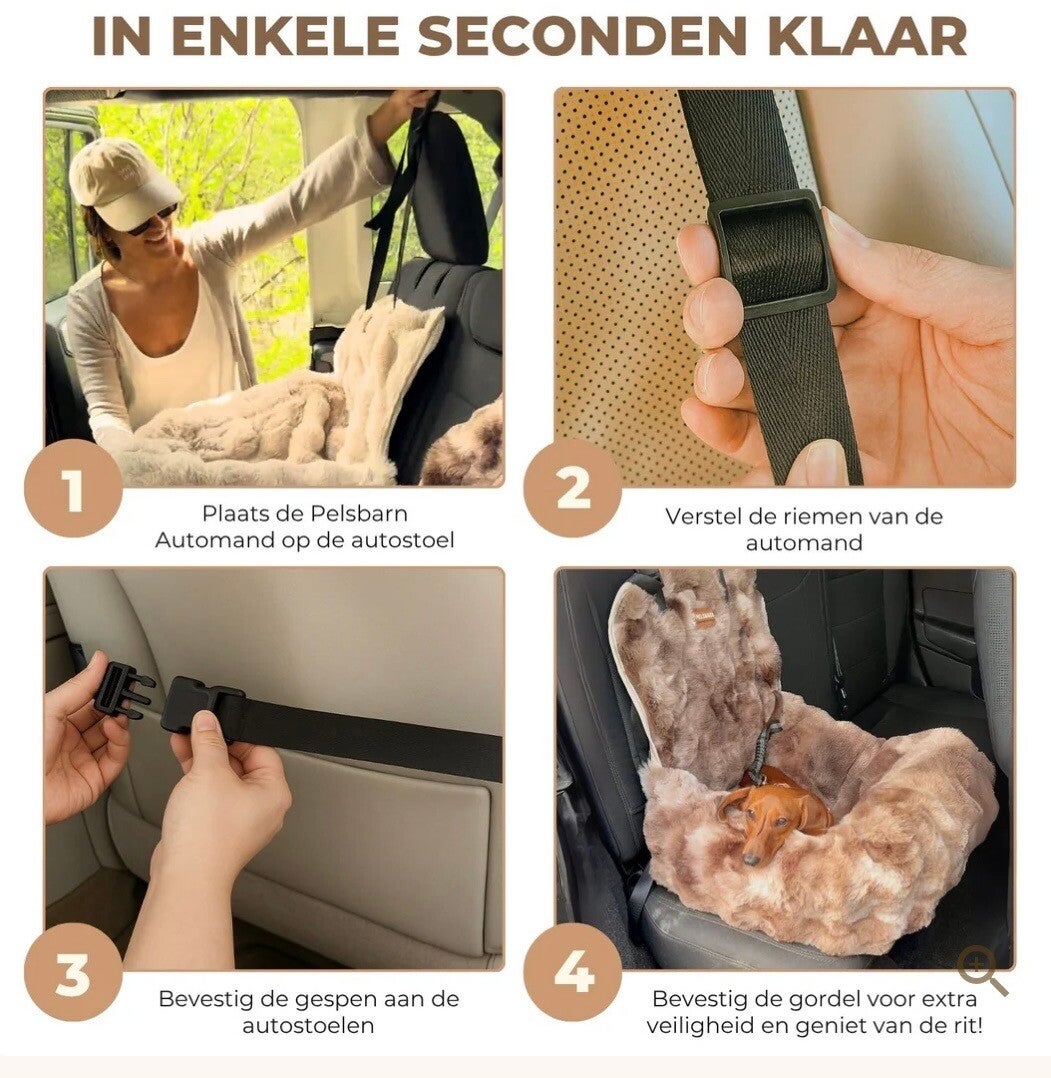 IN ENKELE SECONDEN KLAAR

1

Plaats de Pelsbarn Automand op de autostoel

2

Verstel de riemen van de automand

3

Bevestig de gespen aan de autostoelen

4

Bevestig de gordel voor extra veiligheid en geniet van de rit!