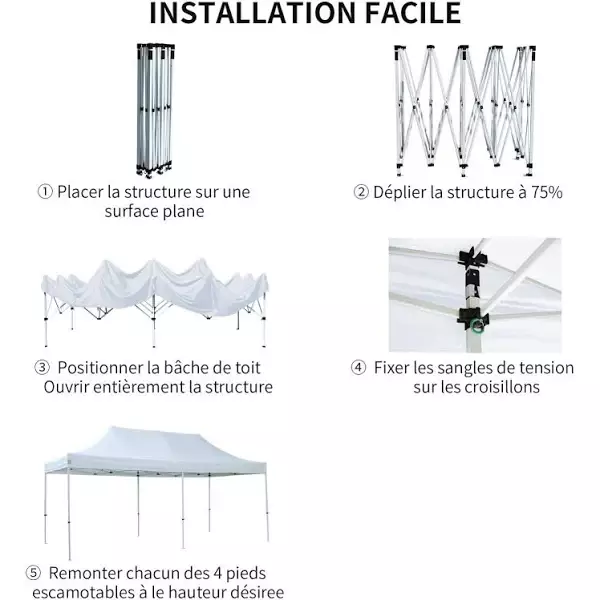 INSTALLATION FACILE

① Placer la structure sur une surface plane

② Déplier la structure à 75%

③ Positionner la bâche de toit
Ouvrir entièrement la structure

④ Fixer les sangles de tension sur les croisillons

⑤ Remonter chacun des 4 pieds escamotables à le hauteur désiree