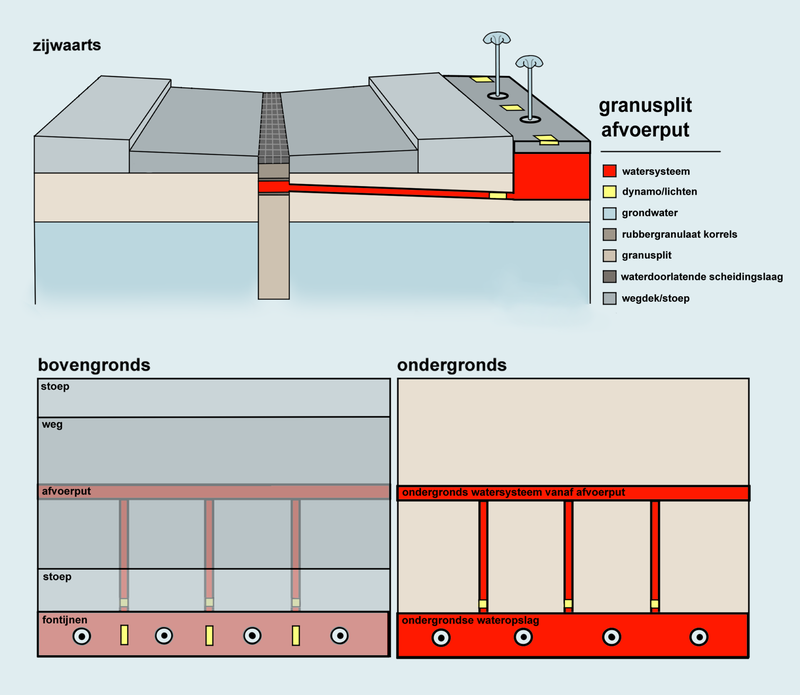 zijwaarts

granusplit
afvoerput

watersysteem
dynamo/lichten
grondwater
rubbergranulaat korrels
granusplit
waterdoorlatende scheidingslaag
wegdek/stoep

bovengronds

stoep
weg
afvoerput
stoep
fontijnen

ondergronds

ondergronds watersysteem vanaf afvoerput
ondergrondse wateropslag