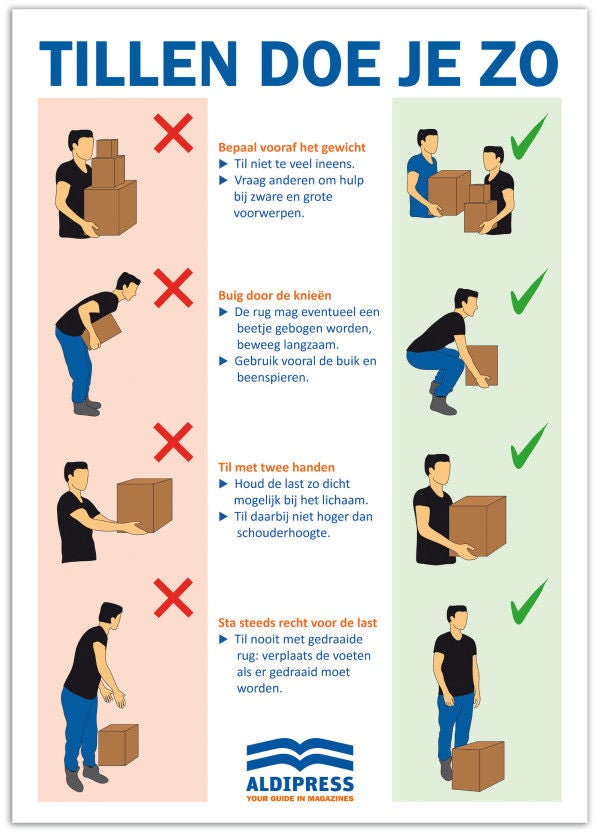 TILLEN DOE JE ZO

Bepaal vooraf het gewicht
▶ Til niet te veel ineens.
▶ Vraag anderen om hulp bij zware en grote voorwerpen.

Buig door de knieën
▶ De rug mag eventueel een beetje gebogen worden, beweeg langzaam.
▶ Gebruik vooral de buik en beenspieren.

Til met twee handen
▶ Houd de last zo dicht mogelijk bij het lichaam.
▶ Til daarbij niet hoger dan schouderhoogte.

Sta steeds recht voor de last
▶ Til nooit met gedraaide rug: verplaats de voeten als er gedraaid moet worden.

ALDIPRESS
YOUR GUIDE IN MAGAZINES