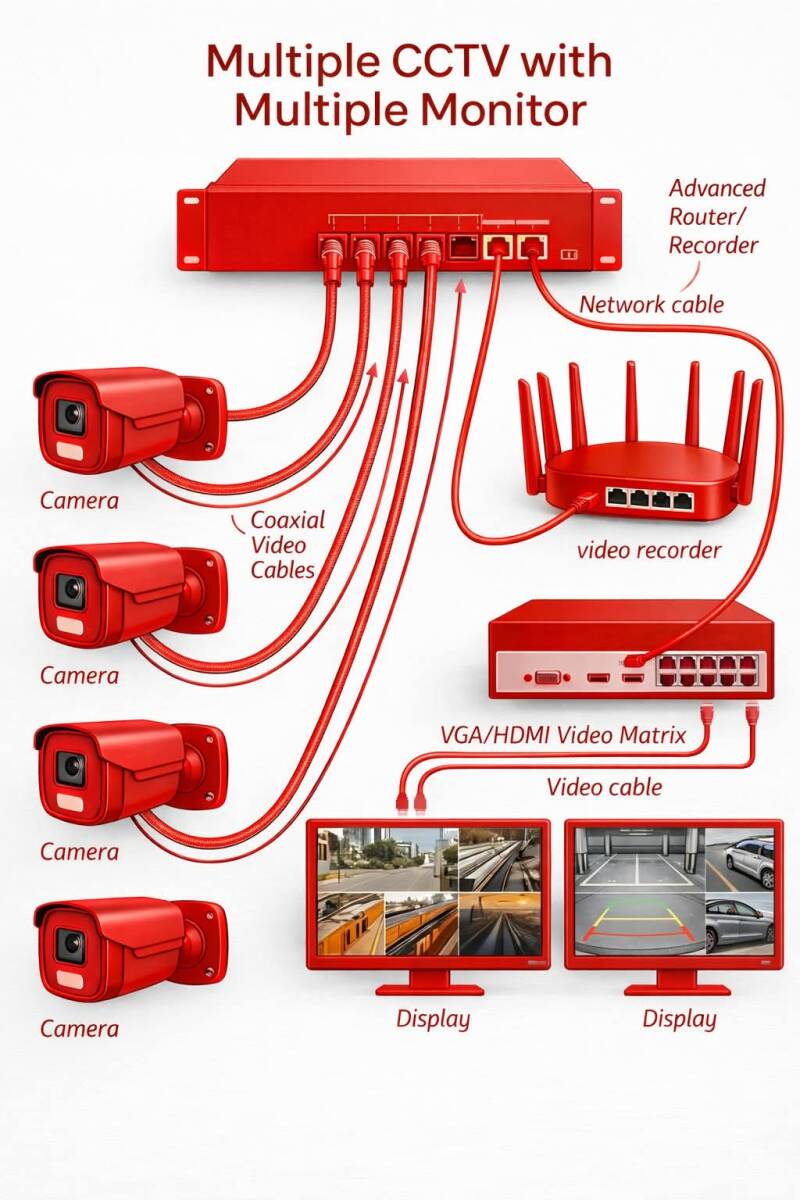 Multiple CCTV with Multiple Monitor

Advanced Router/ Recorder

Network cable

Camera

Coaxial Video Cables

video recorder

Camera

VGA/HDMI Video Matrix

Video cable

Camera

Camera

Display

Display