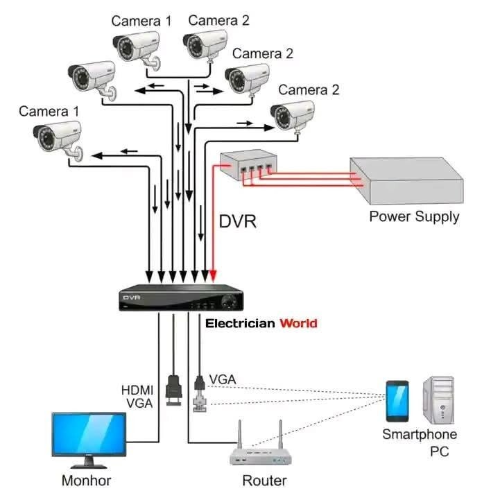 Camera 1
Camera 2
Camera 2
Camera 2
Camera 1
DVR
Power Supply
DVR
Electrician World
HDMI
VGA
VGA
Smartphone
PC
Monhor
Router