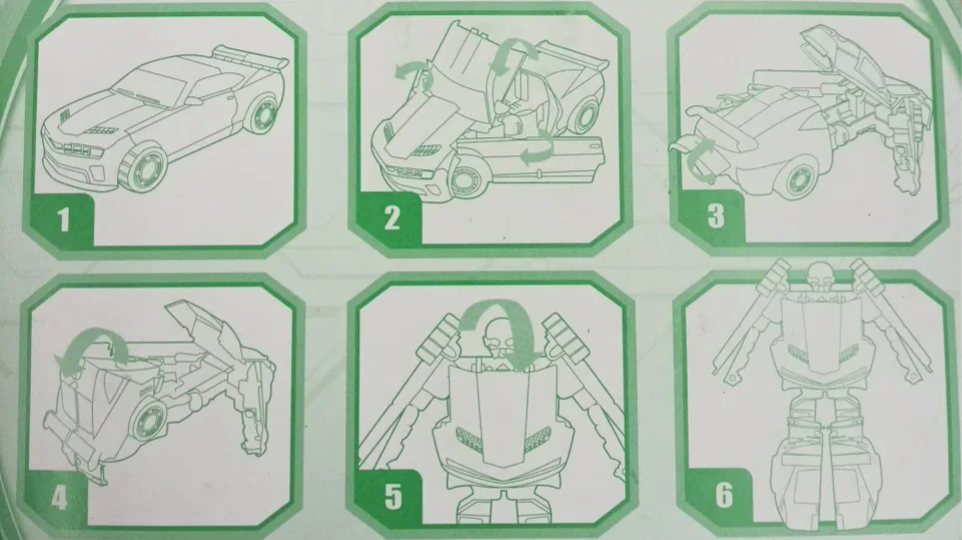 1

2

3

4

5

6